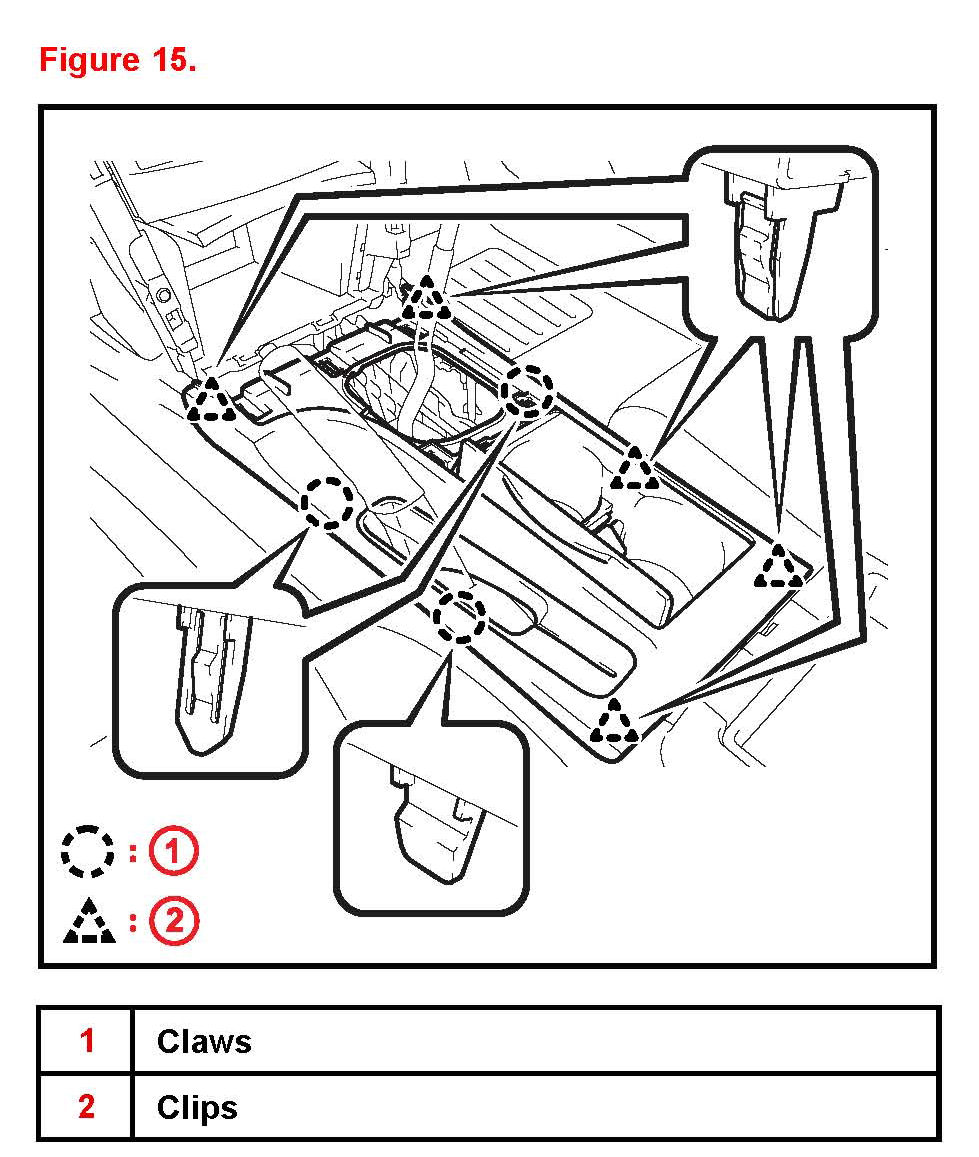 Figure 15.

: 1

: 2

| 1 | Claws |
|---|---|
| 2 | Clips |