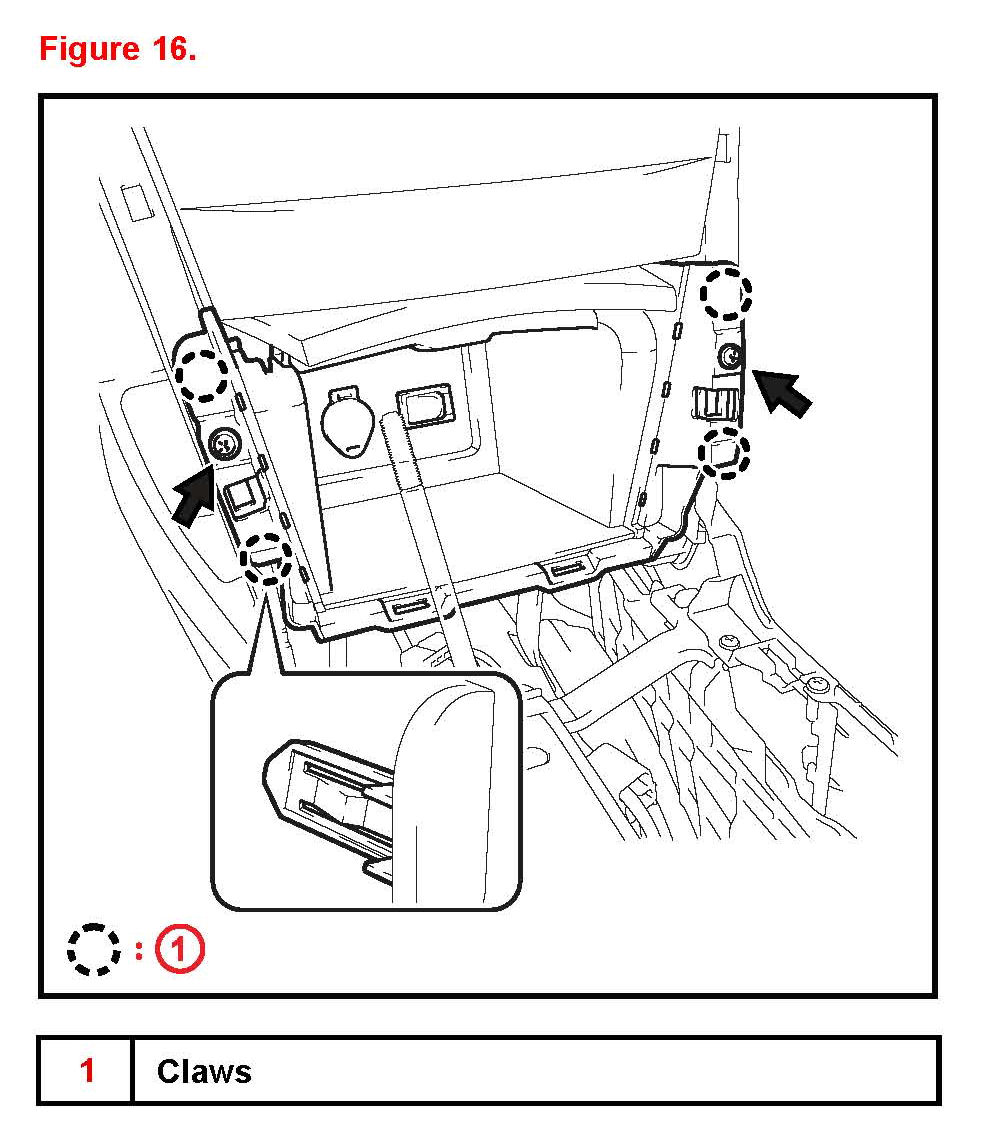 Figure 16.

: 1

| 1 | Claws |
|---|---|