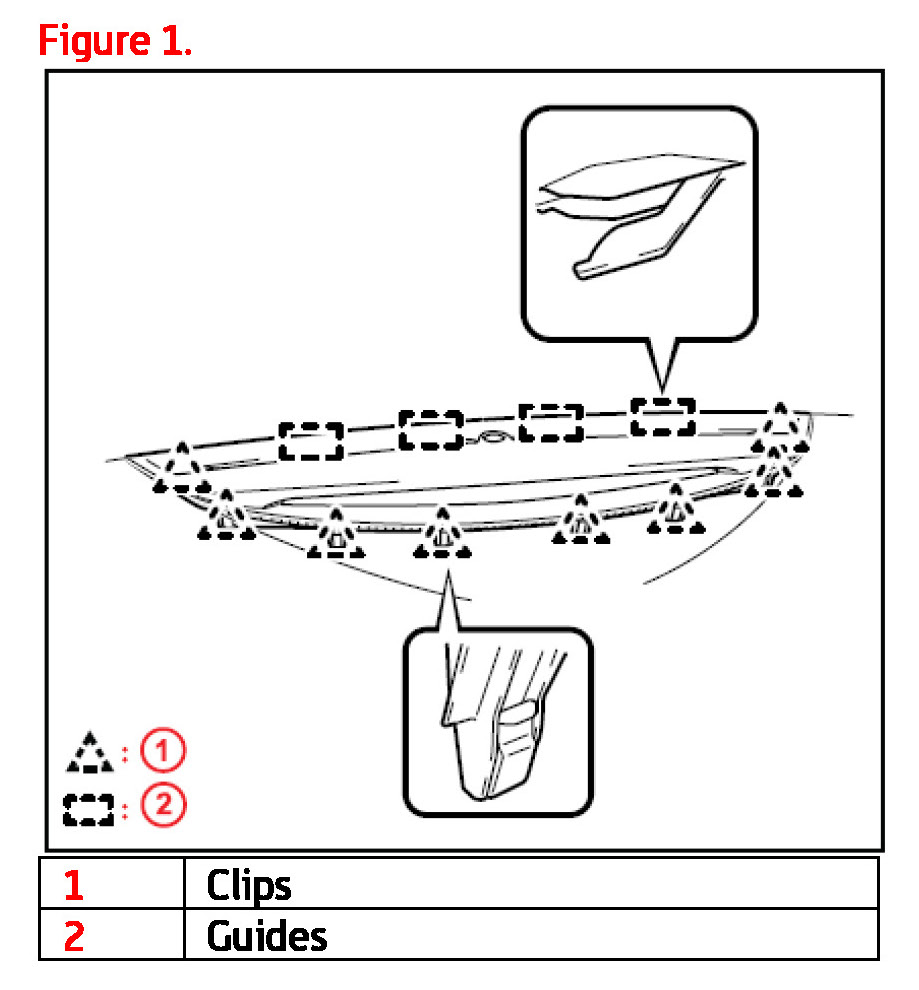 Figure 1.

: 1
: 2

| 1 | Clips |
|---|---|
| 2 | Guides |