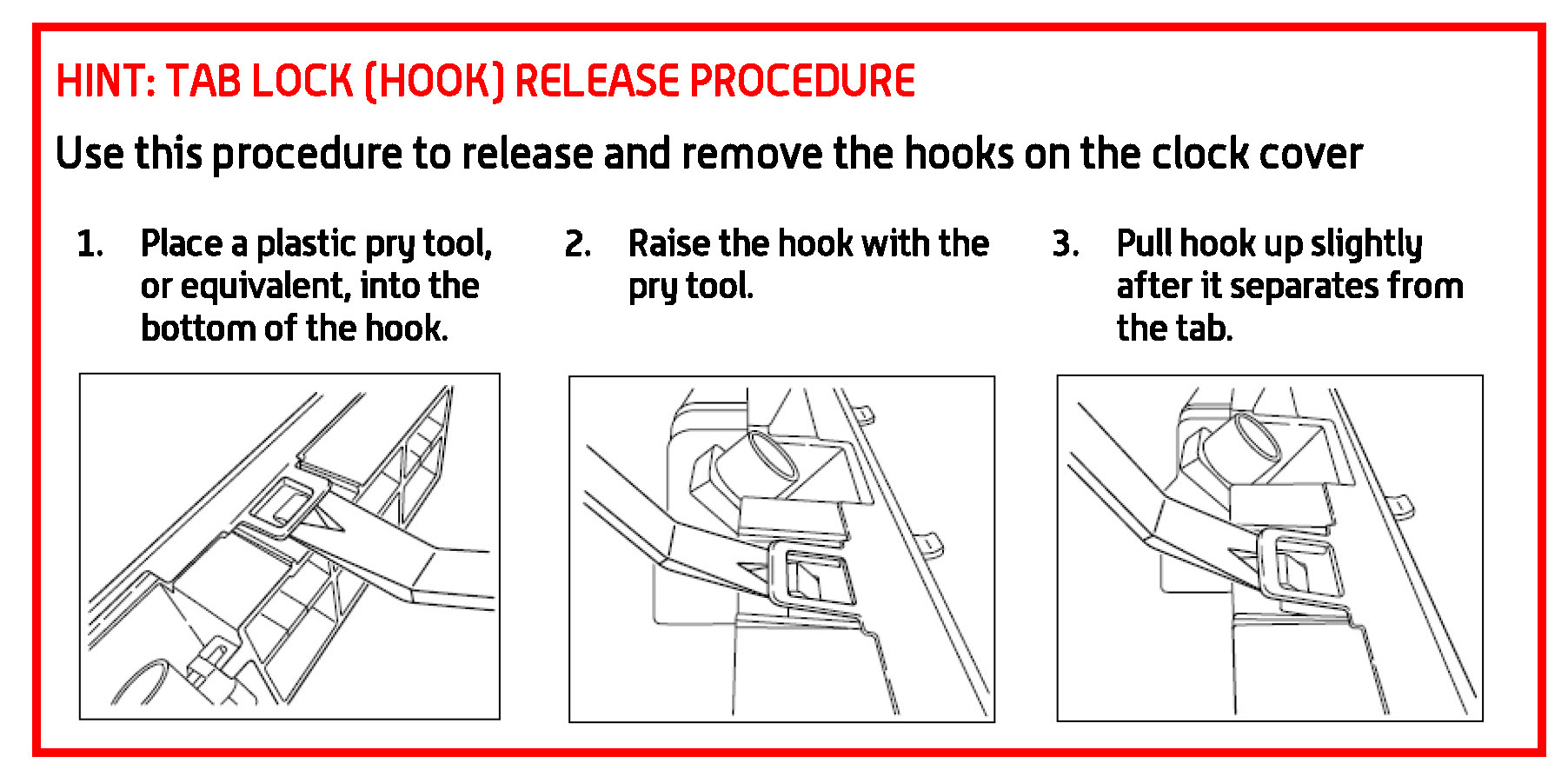 HINT: TAB LOCK (HOOK) RELEASE PROCEDURE

Use this procedure to release and remove the hooks on the clock cover

1. Place a plastic pry tool, or equivalent, into the bottom of the hook.

2. Raise the hook with the pry tool.

3. Pull hook up slightly after it separates from the tab.