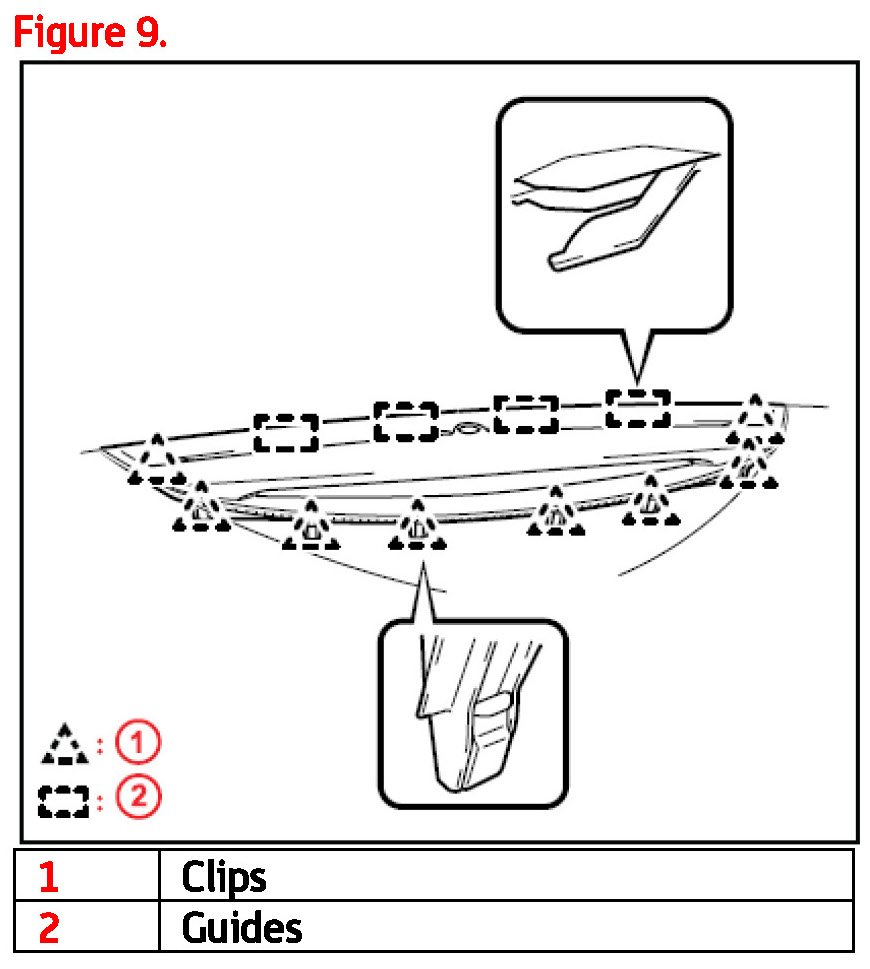 Figure 9.

: 1

: 2

| 1 | Clips |
|---|---|
| 2 | Guides |