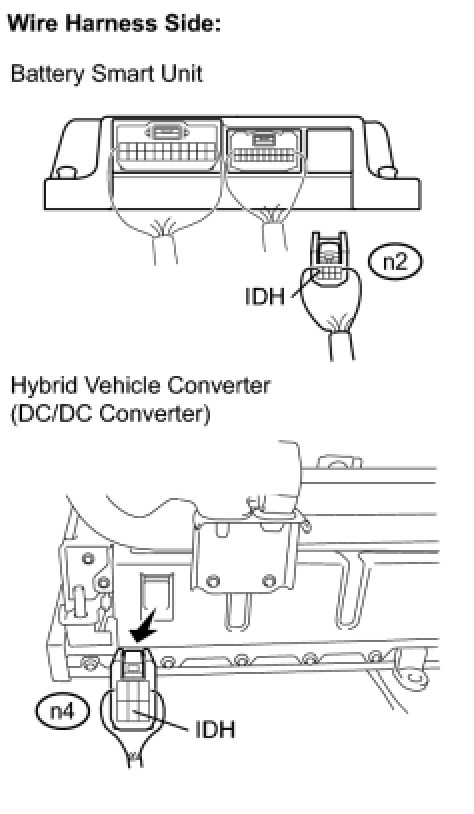 Wire Harness Side:

Battery Smart Unit

n2

IDH

Hybrid Vehicle Converter (DC/DC Converter)

n4

IDH