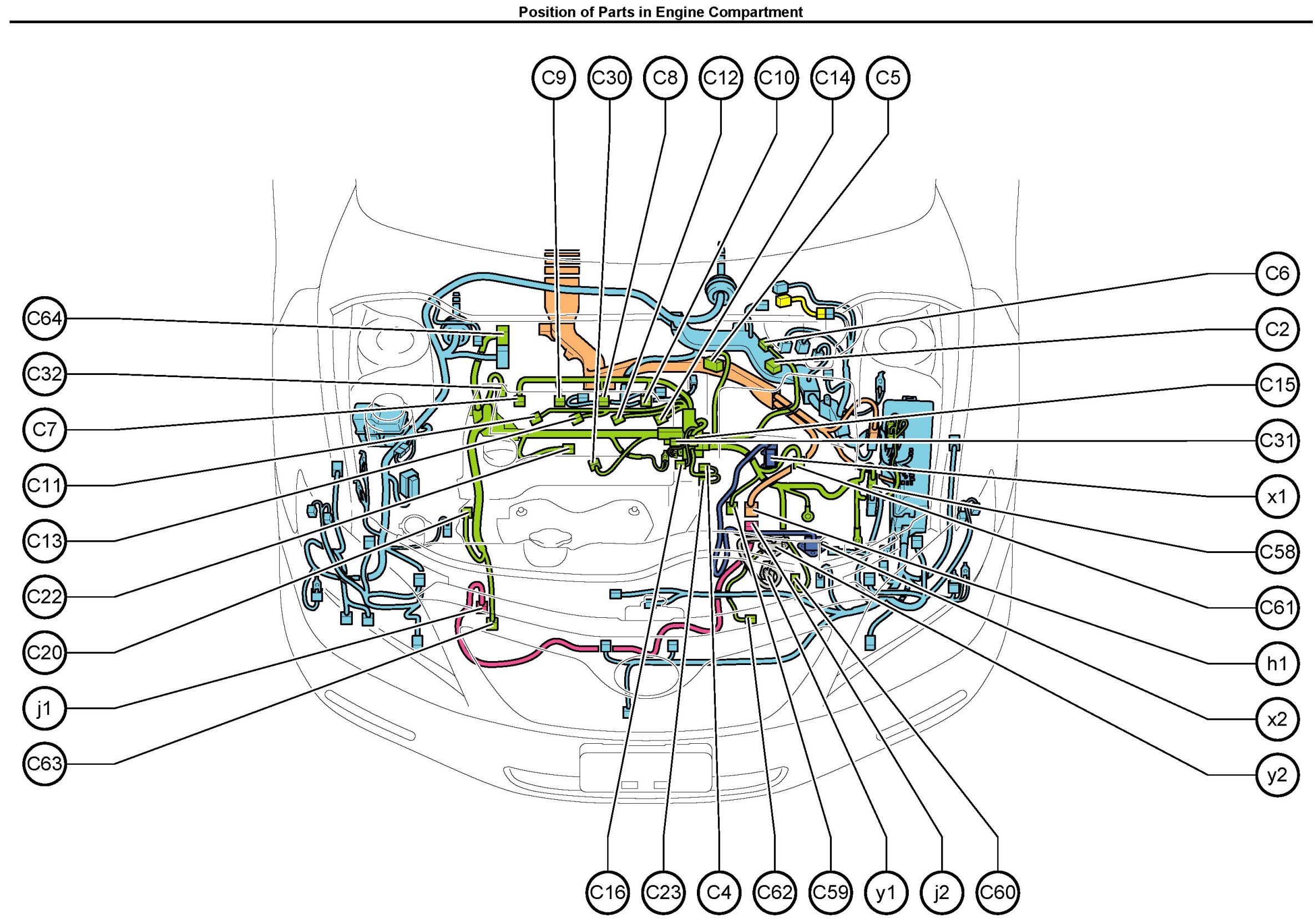 Position of Parts in Engine Compartment

C9 C30 C8 C12 C10 C14 C5

C64
C32
C7
C11
C13
C22
C20
j1
C63

C6
C2
C15
C31
x1
C58
C61
h1
x2
y2

C16 C23 C4 C62 C59 y1 j2 C60