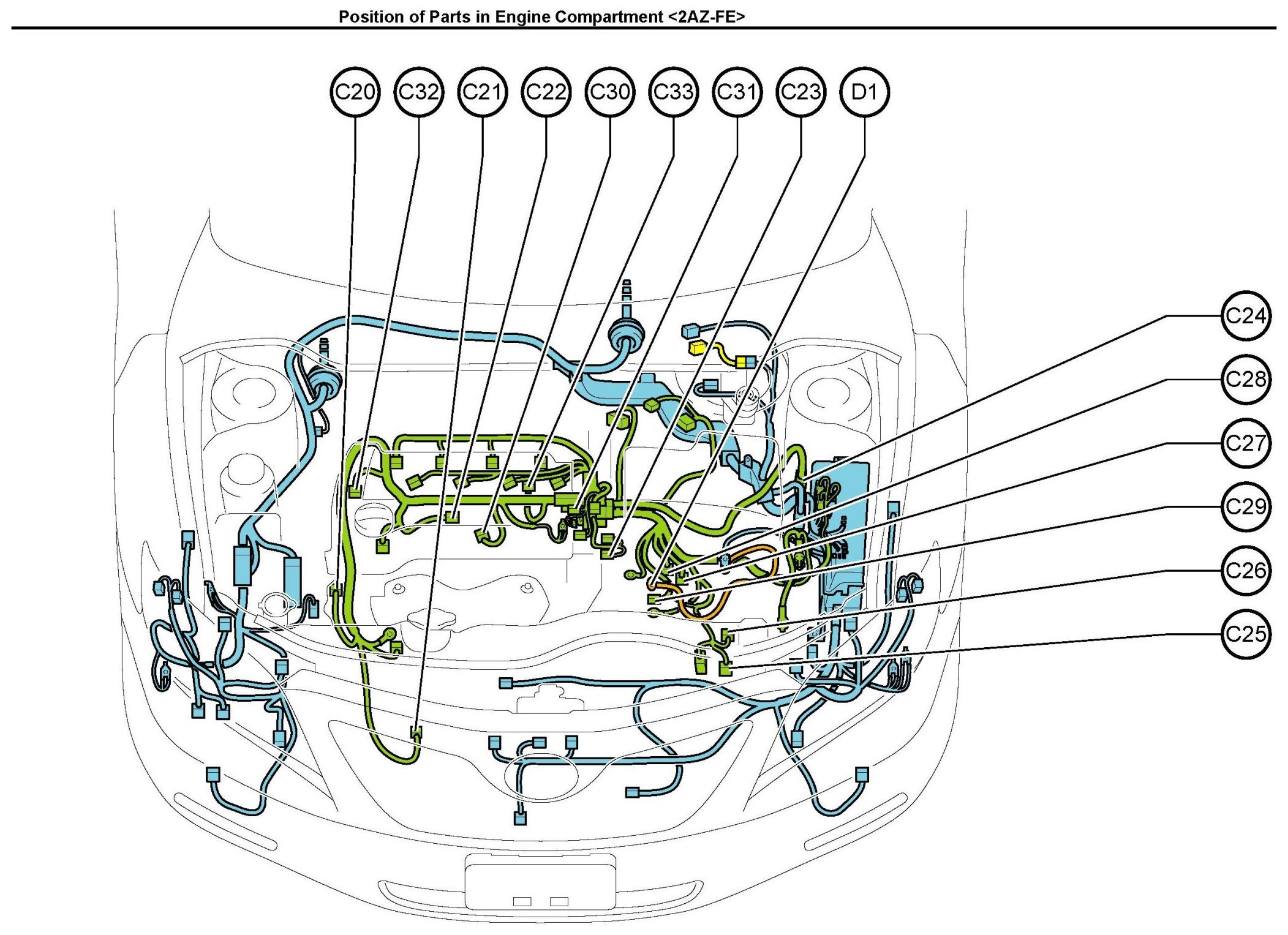 Position of Parts in Engine Compartment <2AZ-FE>

C20 C32 C21 C22 C30 C33 C31 C23 D1

C24

C28

C27

C29

C26

C25