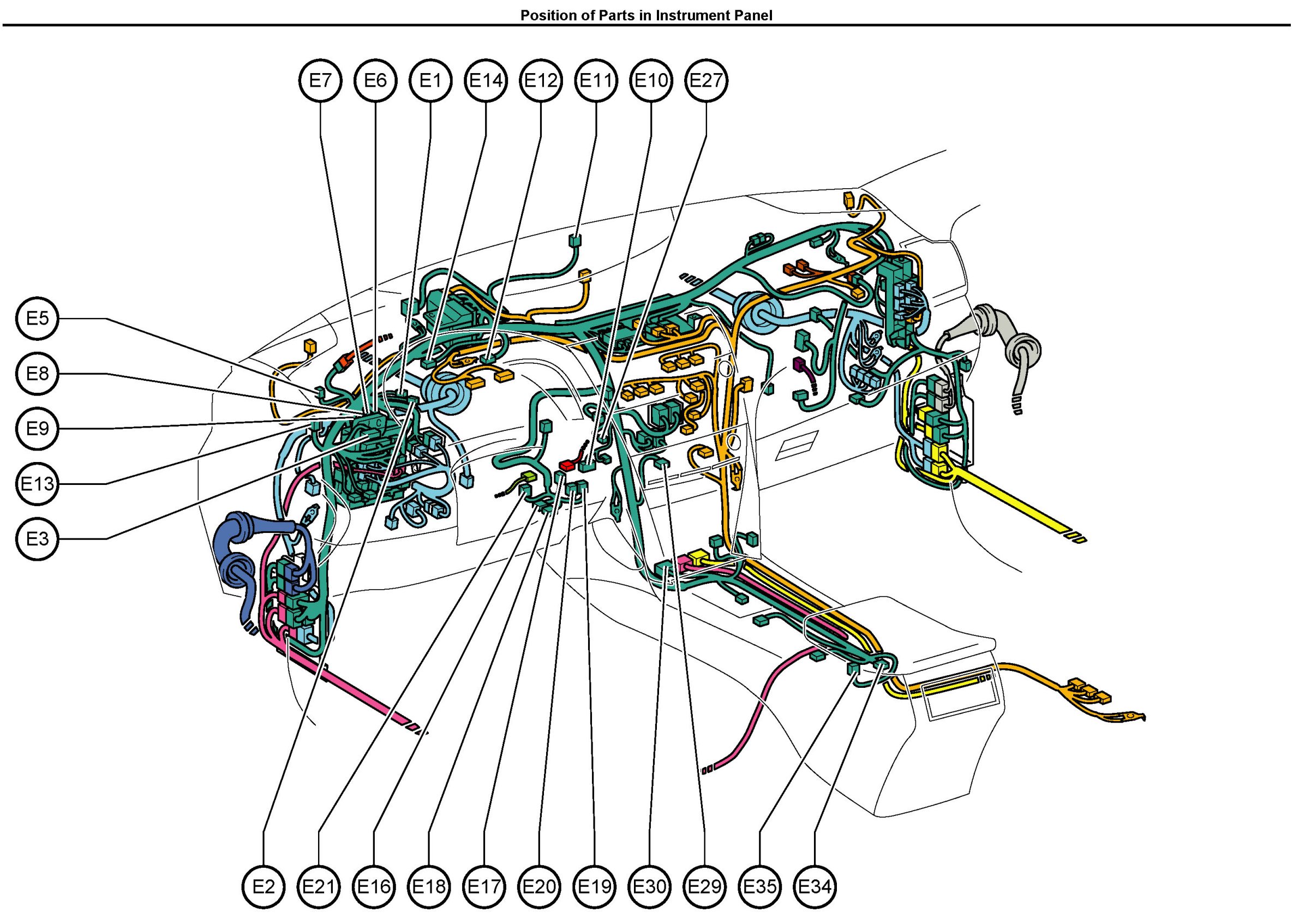 Position of Parts in Instrument Panel

E7
E6
E1
E14
E12
E11
E10
E27

E5
E8
E9
E13
E3

E2
E21
E16
E18
E17
E20
E19
E30
E29
E35
E34