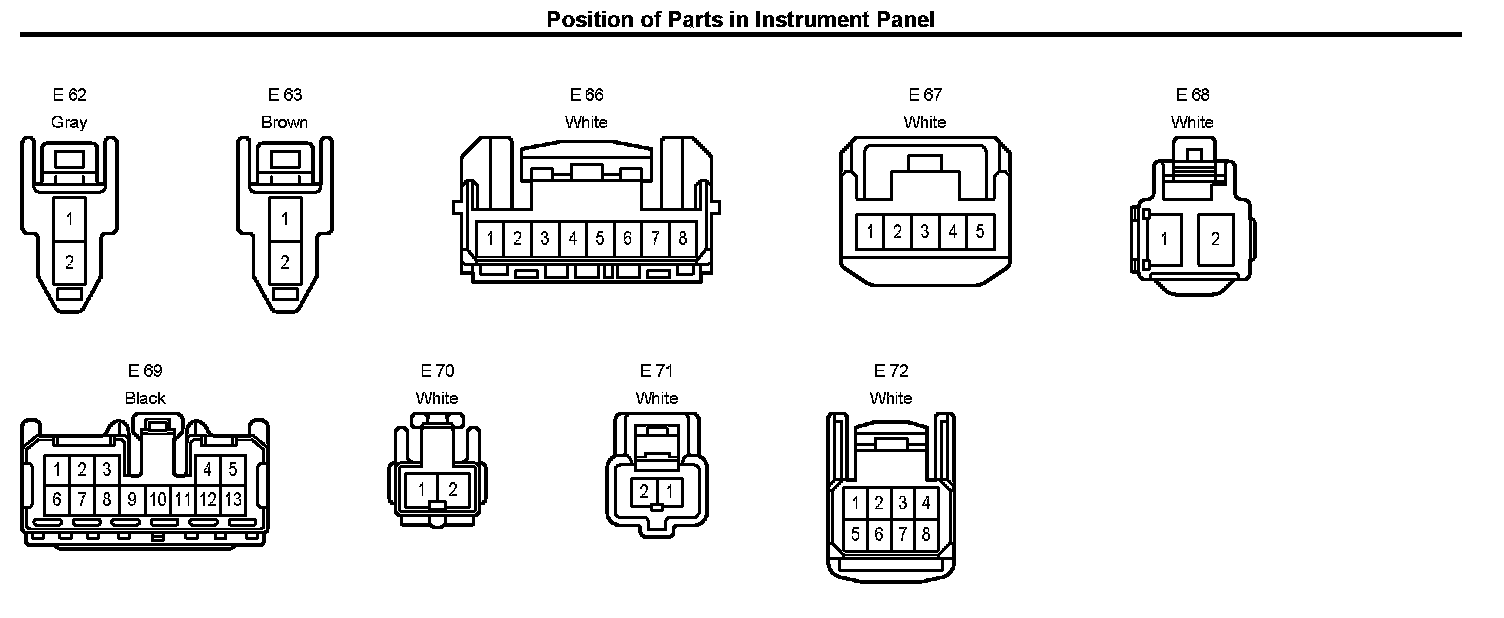 Position of Parts in Instrument Panel

E 62
Gray
1
2

E 63
Brown
1
2

E 66
White
1 2 3 4 5 6 7 8

E 67
White
1 2 3 4 5

E 68
White
1 2

E 69
Black
1 2 3 4 5
6 7 8 9 10 11 12 13

E 70
White
1 2

E 71
White
2 1

E 72
White
1 2 3 4
5 6 7 8