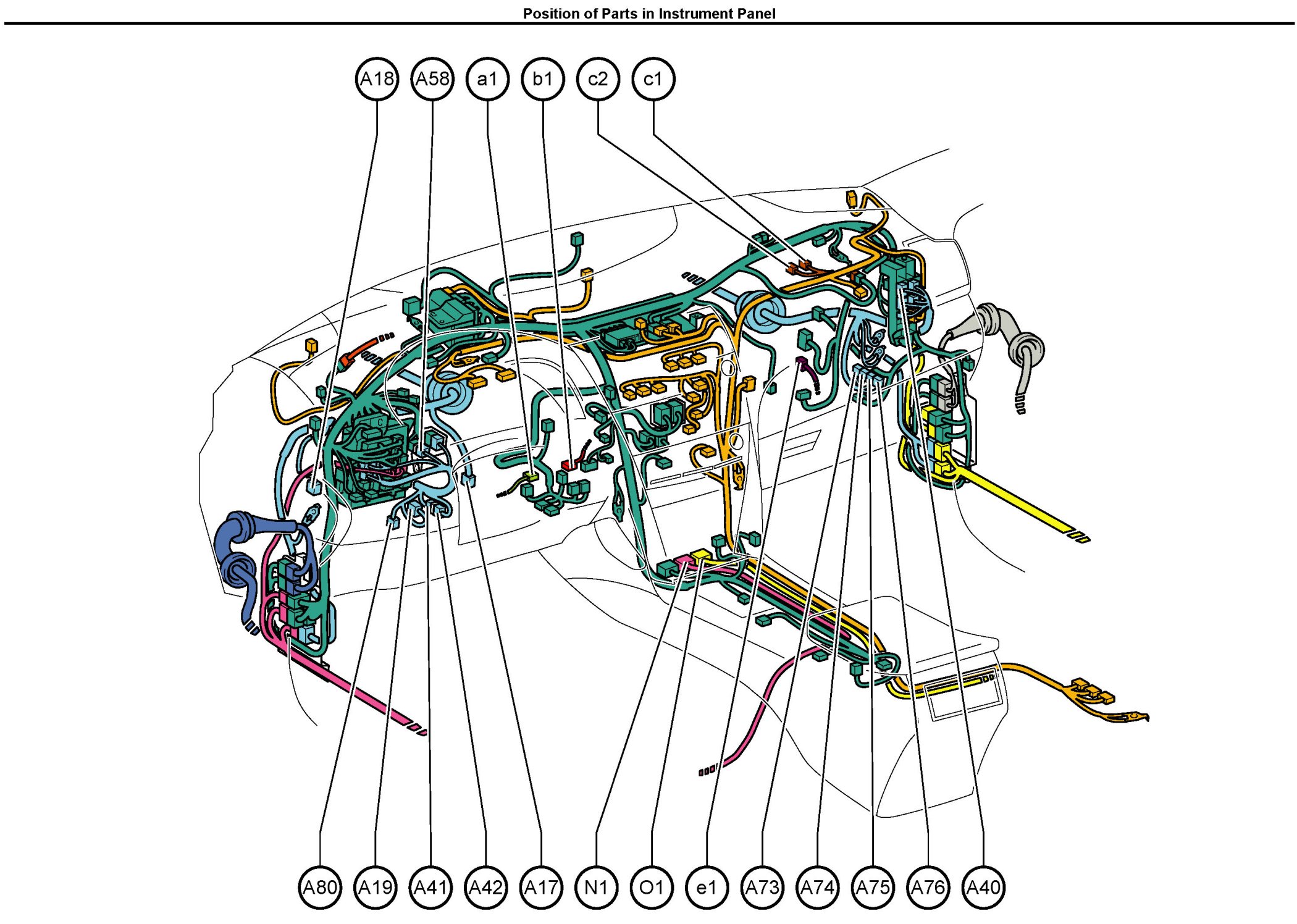 Position of Parts in Instrument Panel

A18 A58 a1 b1 c2 c1

A80 A19 A41 A42 A17 N1 O1 e1 A73 A74 A75 A76 A40