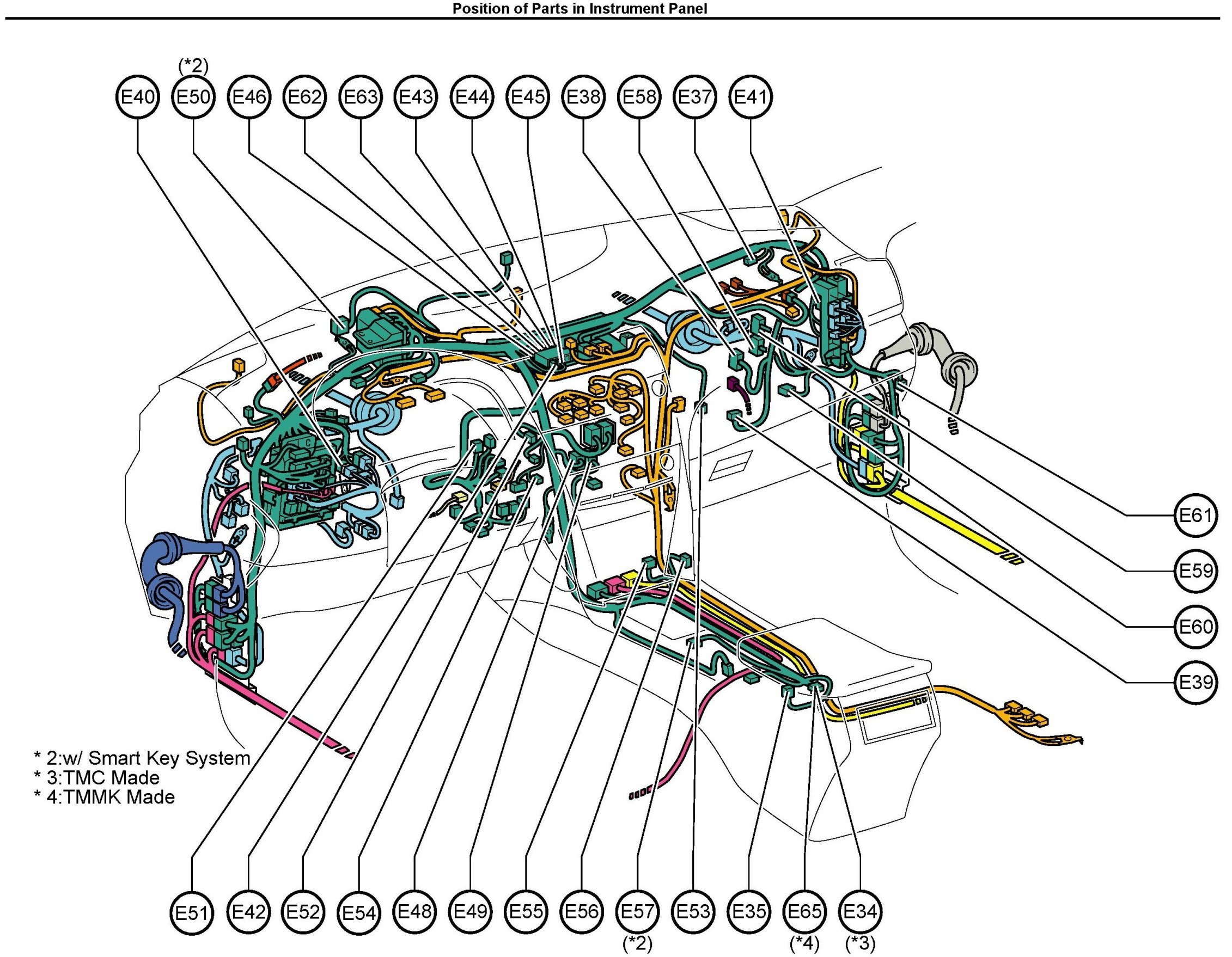 Position of Parts in Instrument Panel

(*2)

E40 E50 E46 E62 E63 E43 E44 E45 E38 E58 E37 E41

E61

E59

E60

E39

* 2:w/ Smart Key System
* 3:TMC Made
* 4:TMMK Made

E51 E42 E52 E54 E48 E49 E55 E56 E57 E53 E35 E65 E34

(*2) (*4) (*3)