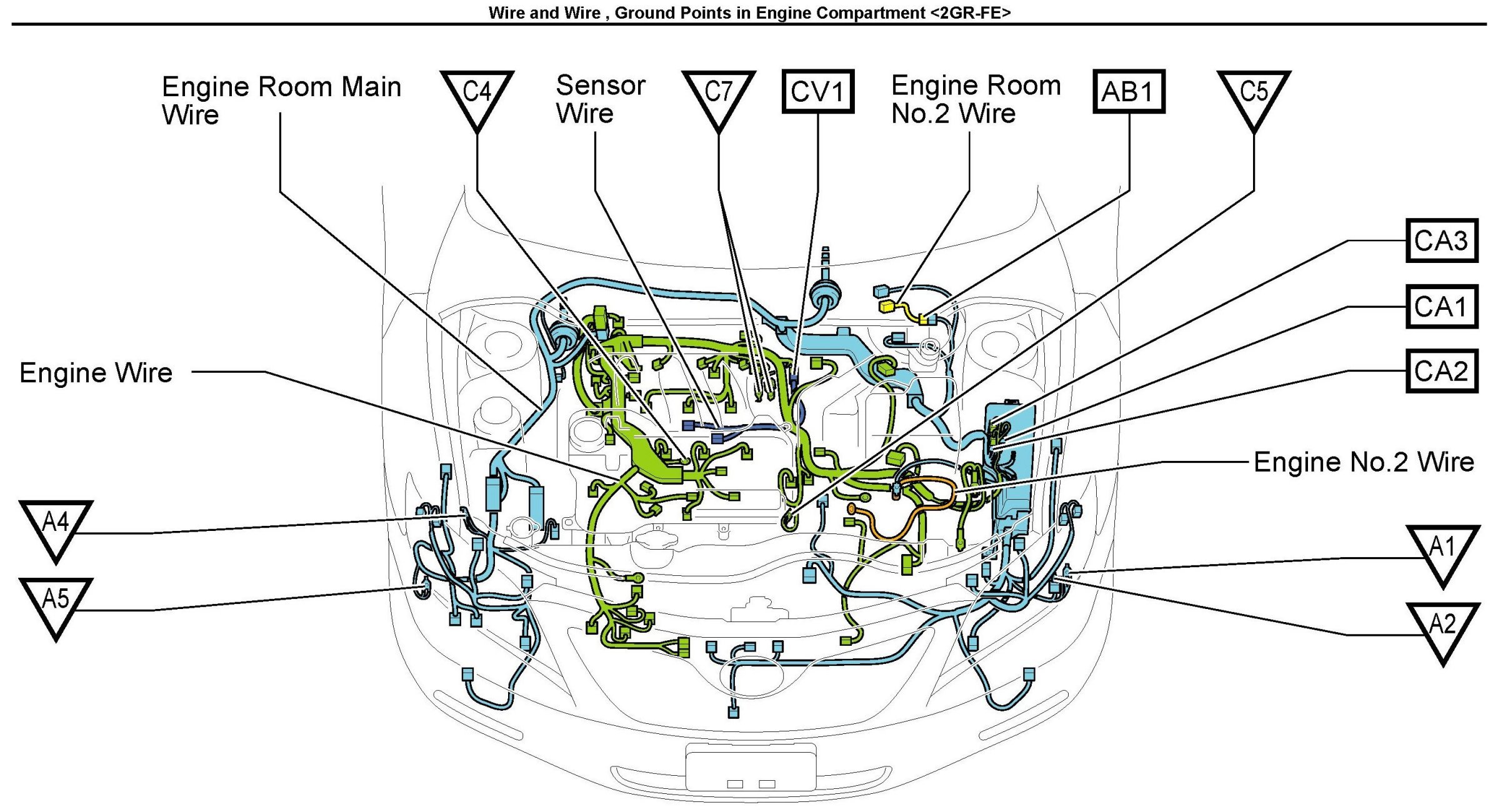 Wire and Wire , Ground Points in Engine Compartment <2GR-FE>

Engine Room Main Wire

C4

Sensor Wire

C7

CV1

Engine Room No.2 Wire

AB1

C5

CA3

CA1

CA2

Engine Wire

Engine No.2 Wire

A4

A5

A1

A2