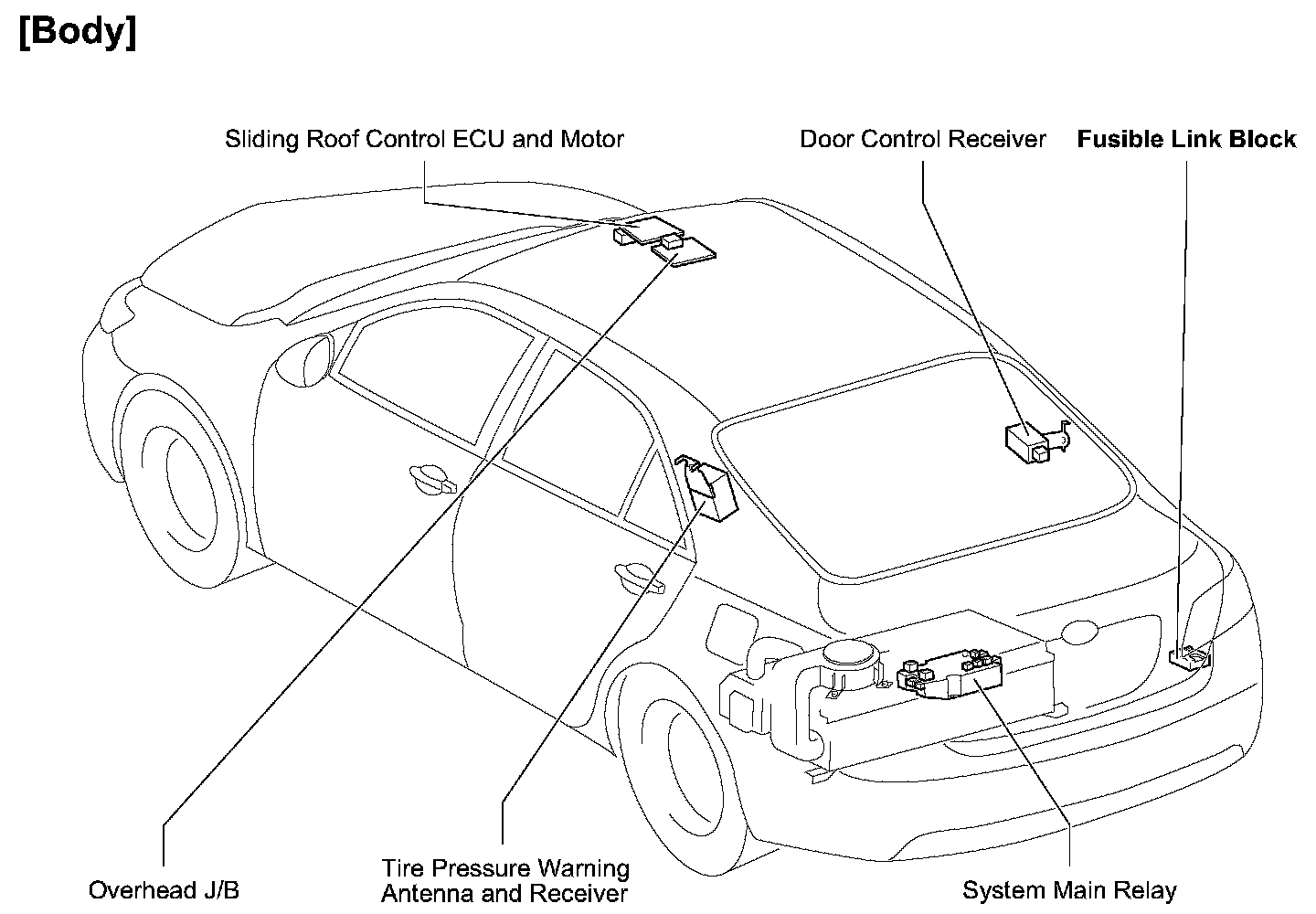 [Body]

Sliding Roof Control ECU and Motor

Door Control Receiver

Fusible Link Block

Overhead J/B

Tire Pressure Warning Antenna and Receiver

System Main Relay