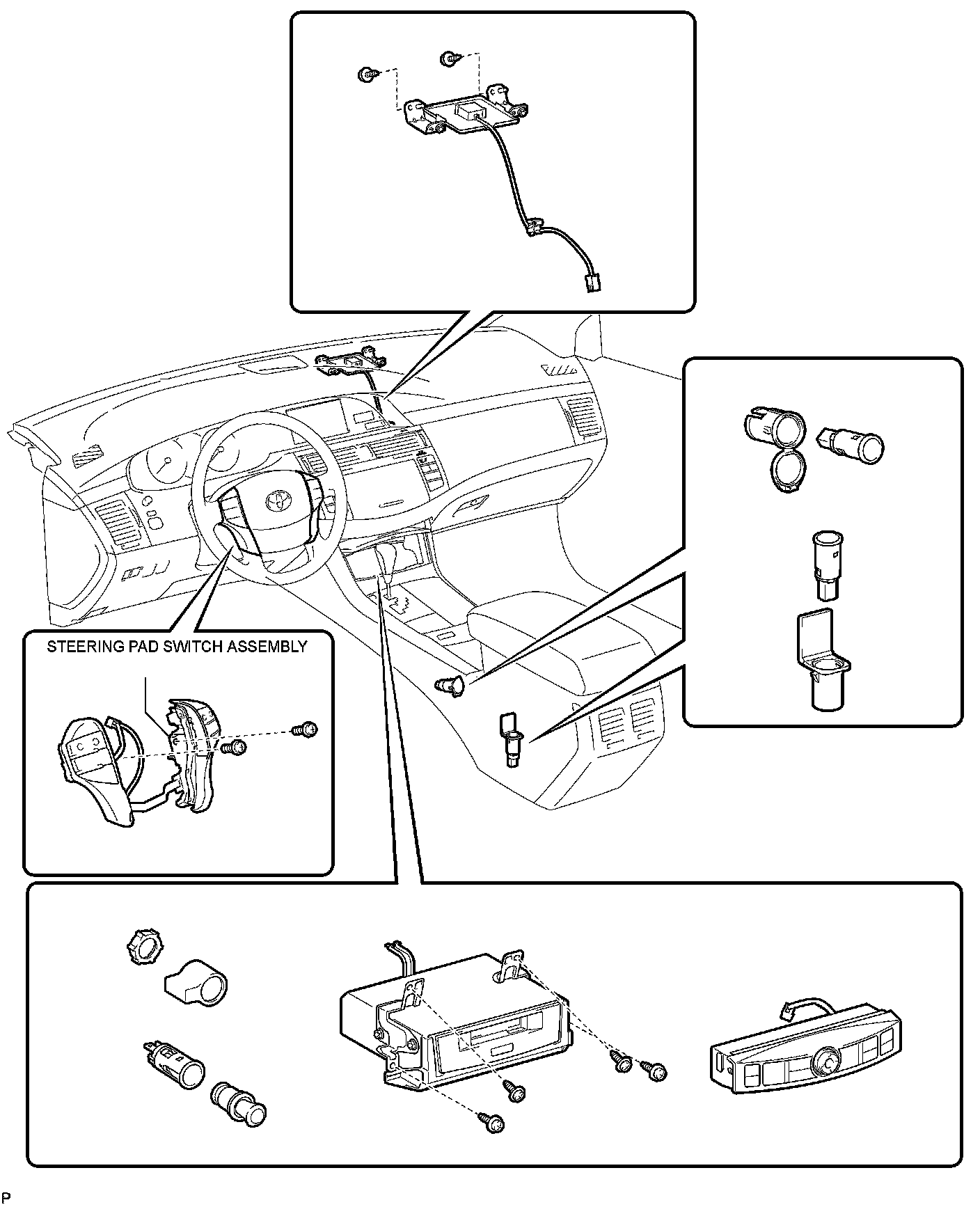 STEERING PAD SWITCH ASSEMBLY

P