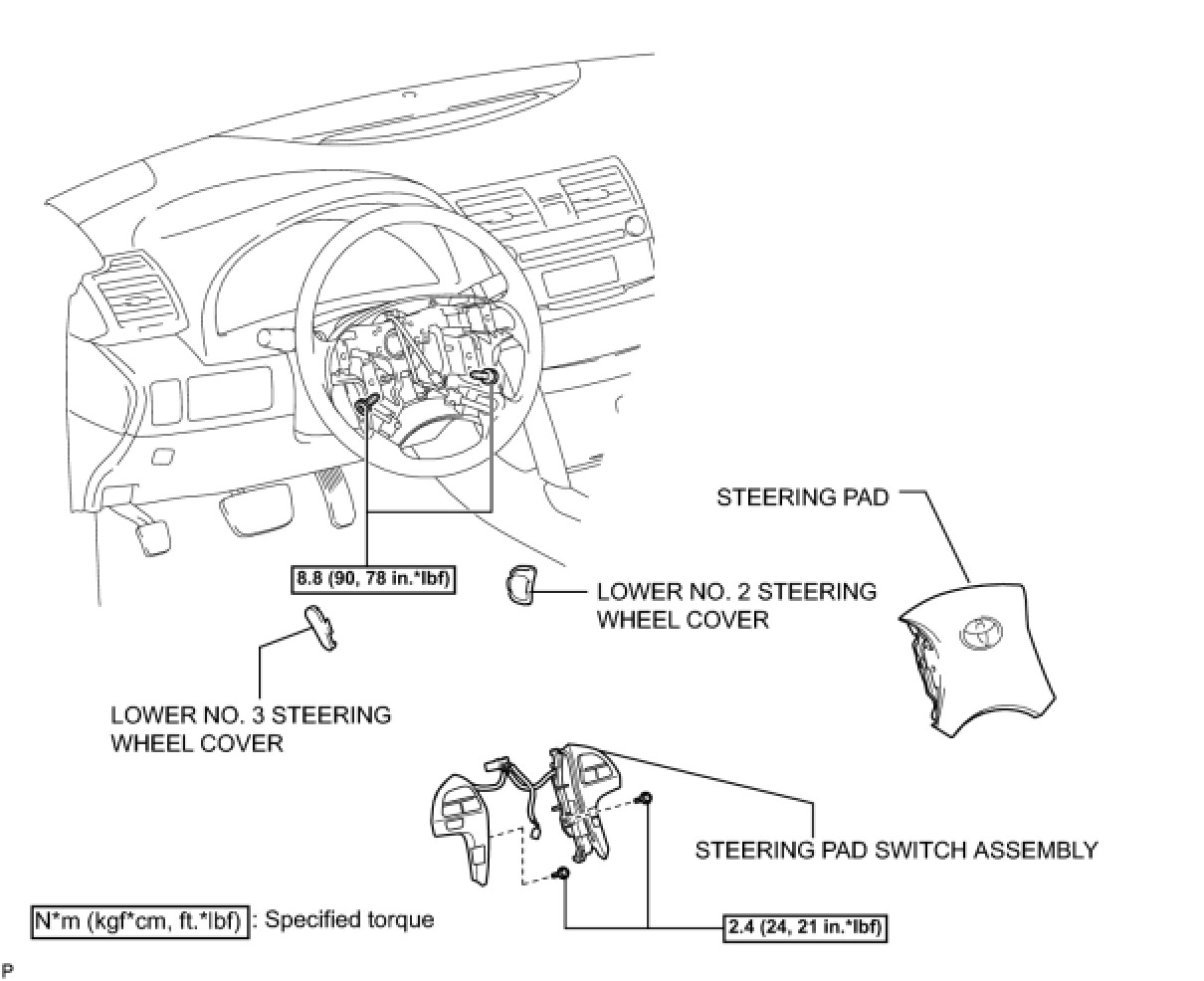 STEERING PAD

8.8 (90, 78 in.*lbf)

LOWER NO. 2 STEERING WHEEL COVER

LOWER NO. 3 STEERING WHEEL COVER

STEERING PAD SWITCH ASSEMBLY

N*m (kgf*cm, ft.*lbf) : Specified torque

2.4 (24, 21 in.*lbf)

P