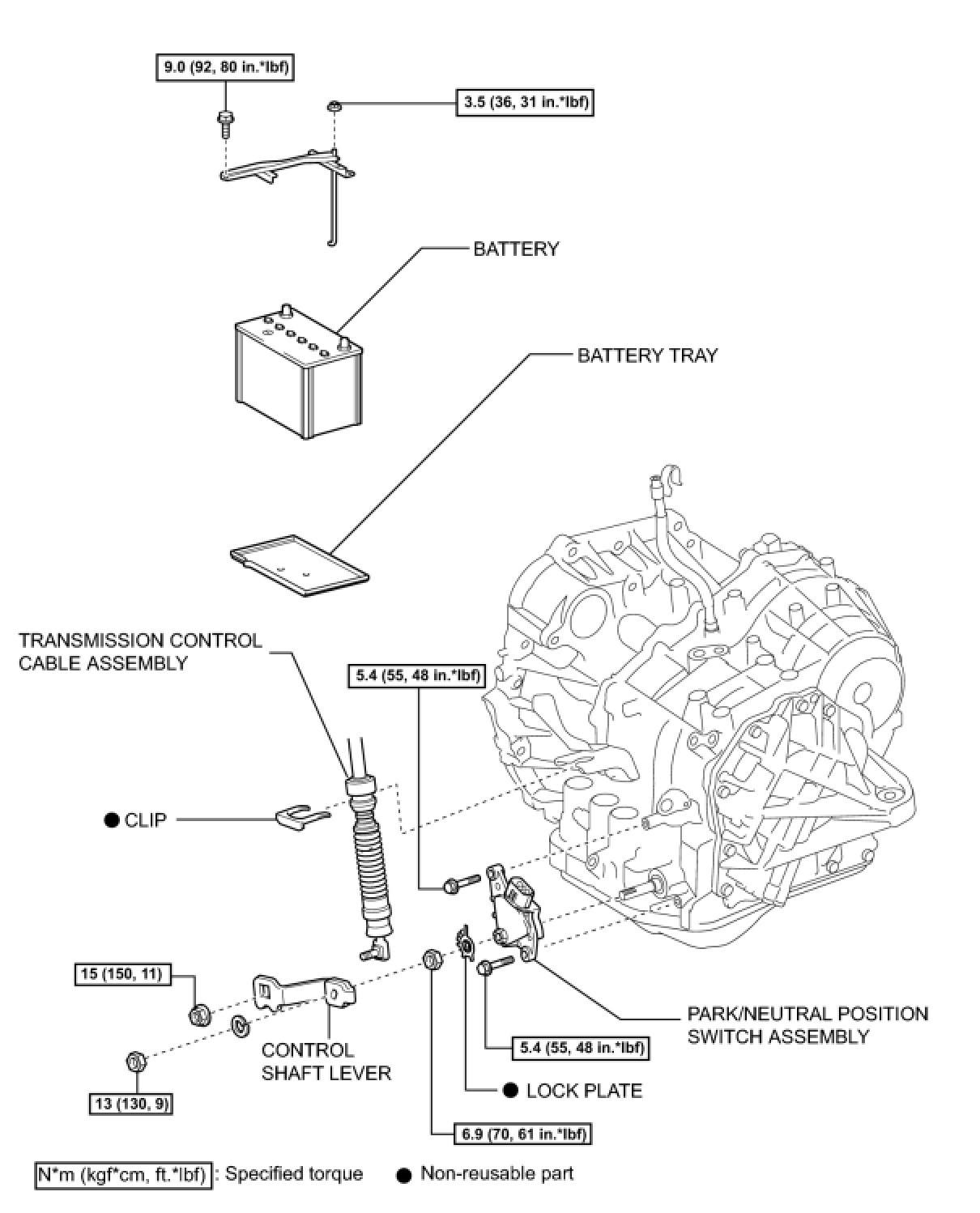 9.0 (92, 80 in.*lbf)

3.5 (36, 31 in.*lbf)

BATTERY

BATTERY TRAY

TRANSMISSION CONTROL CABLE ASSEMBLY

5.4 (55, 48 in.*lbf)

● CLIP

15 (150, 11)

CONTROL SHAFT LEVER

13 (130, 9)

PARK/NEUTRAL POSITION SWITCH ASSEMBLY

5.4 (55, 48 in.*lbf)

● LOCK PLATE

6.9 (70, 61 in.*lbf)

N*m (kgf*cm, ft.*lbf) : Specified torque ● Non-reusable part