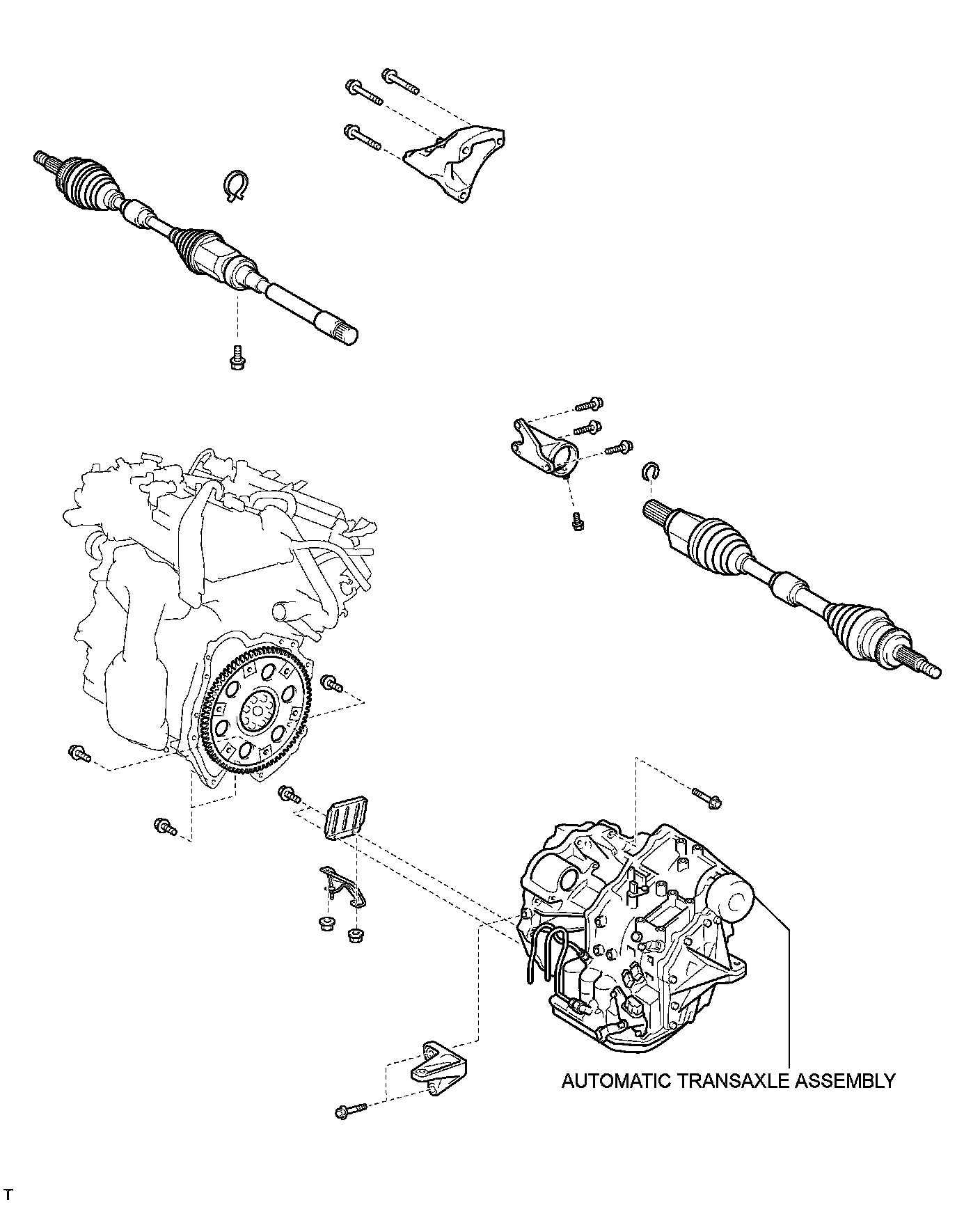 AUTOMATIC TRANSAXLE ASSEMBLY

T