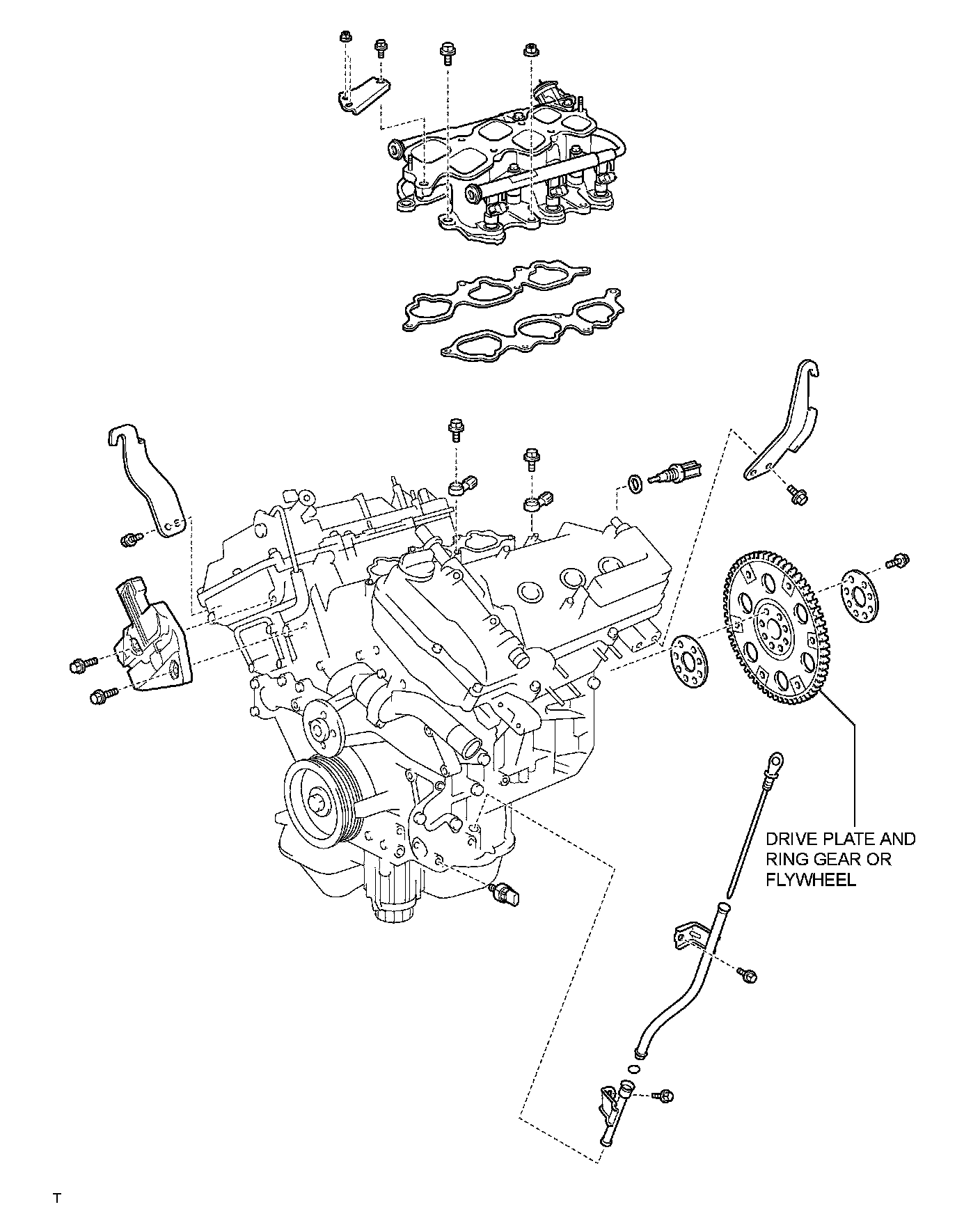 DRIVE PLATE AND RING GEAR OR FLYWHEEL

T