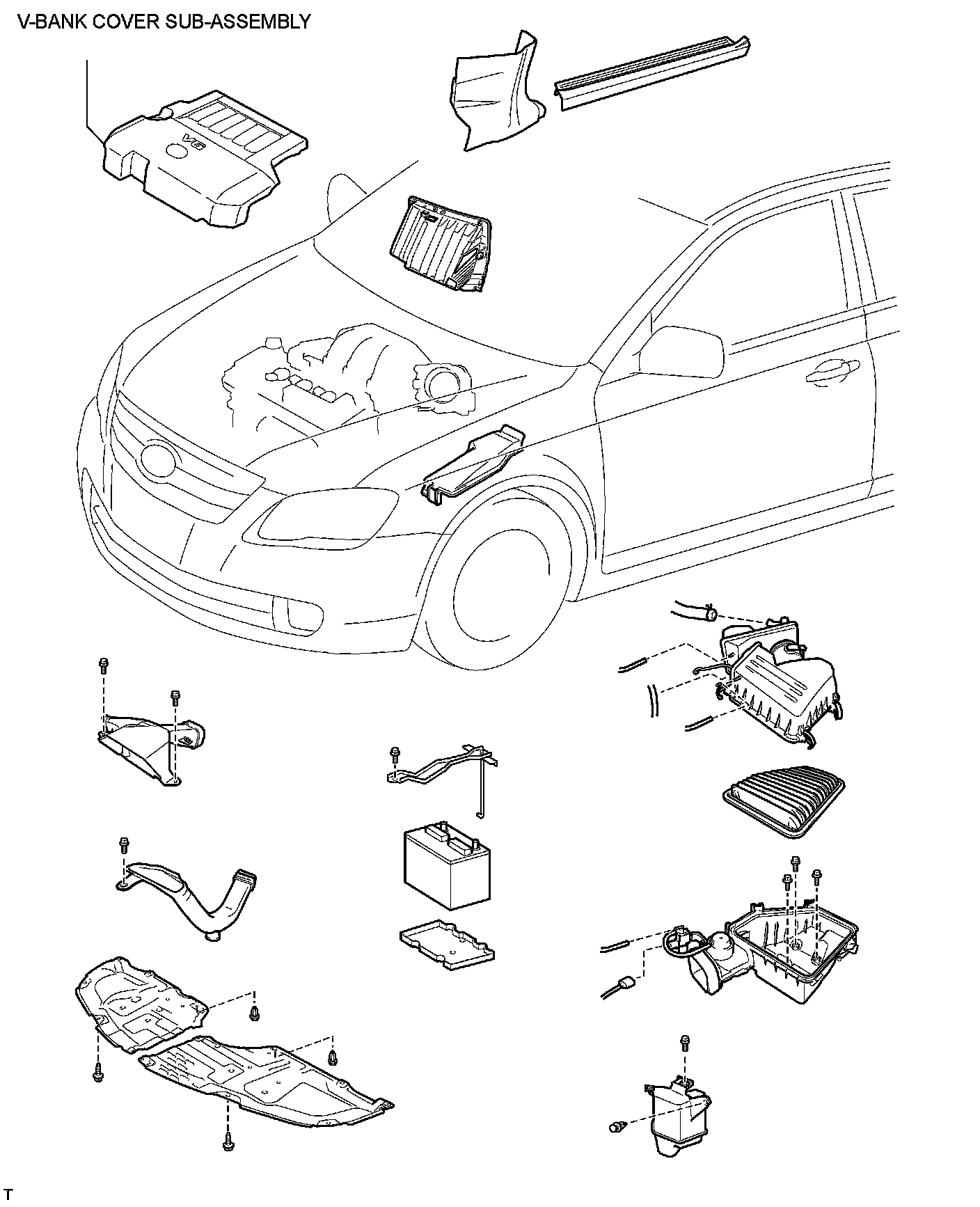 V-BANK COVER SUB-ASSEMBLY

V6

T