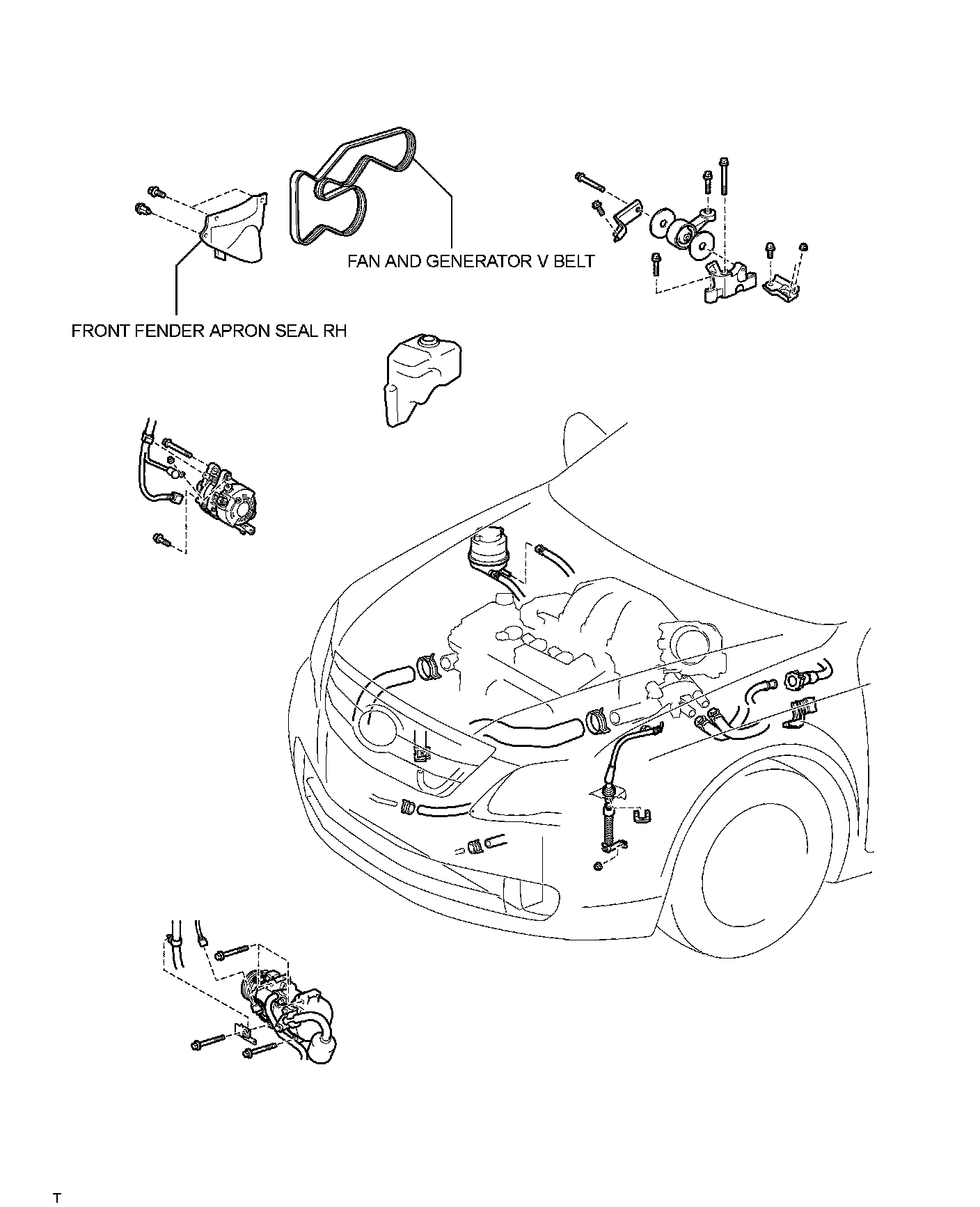 FAN AND GENERATOR V BELT

FRONT FENDER APRON SEAL RH

T