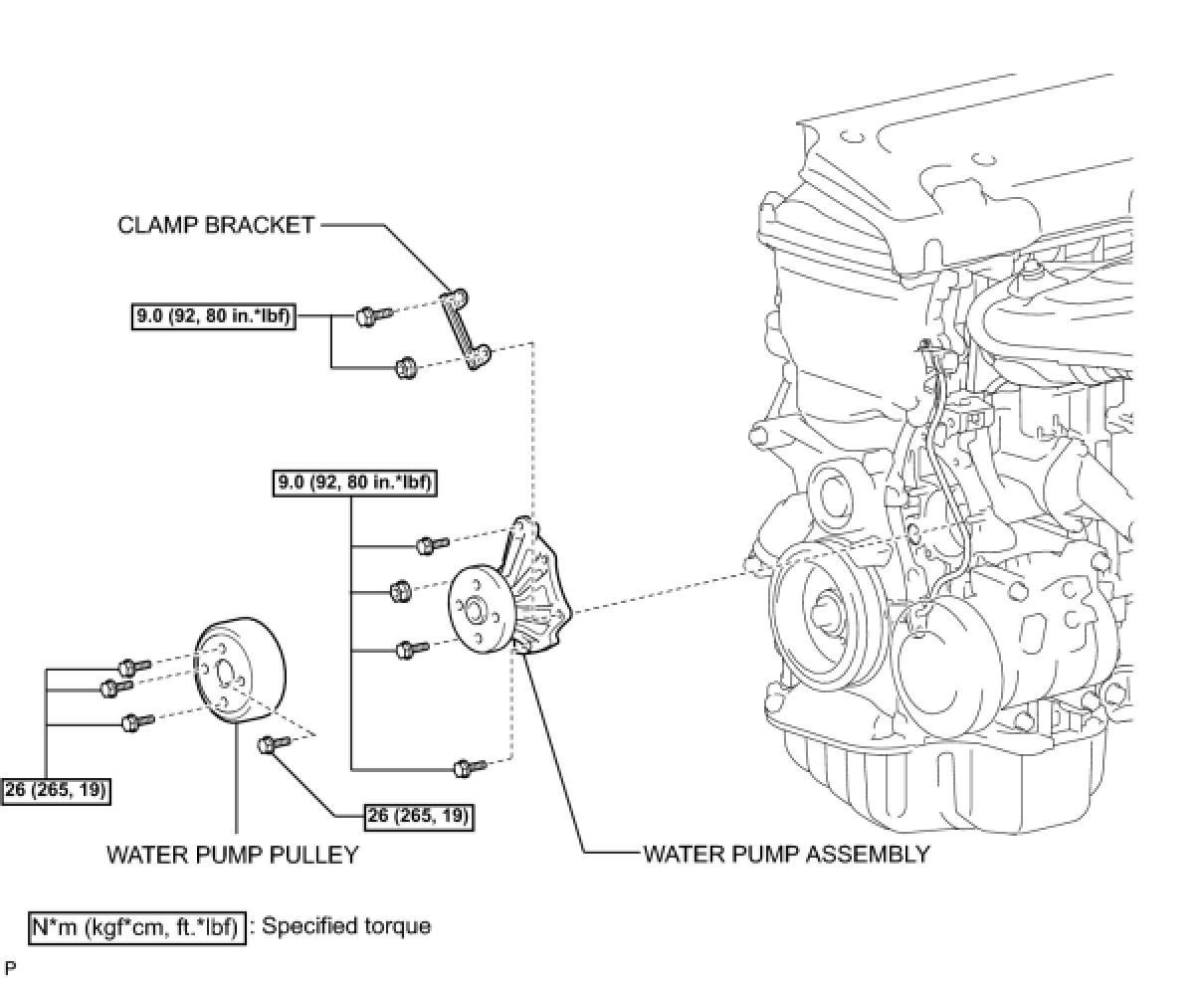 CLAMP BRACKET

9.0 (92, 80 in.*lbf)

9.0 (92, 80 in.*lbf)

26 (265, 19)

26 (265, 19)

WATER PUMP PULLEY

WATER PUMP ASSEMBLY

N*m (kgf*cm, ft.*lbf) : Specified torque

P