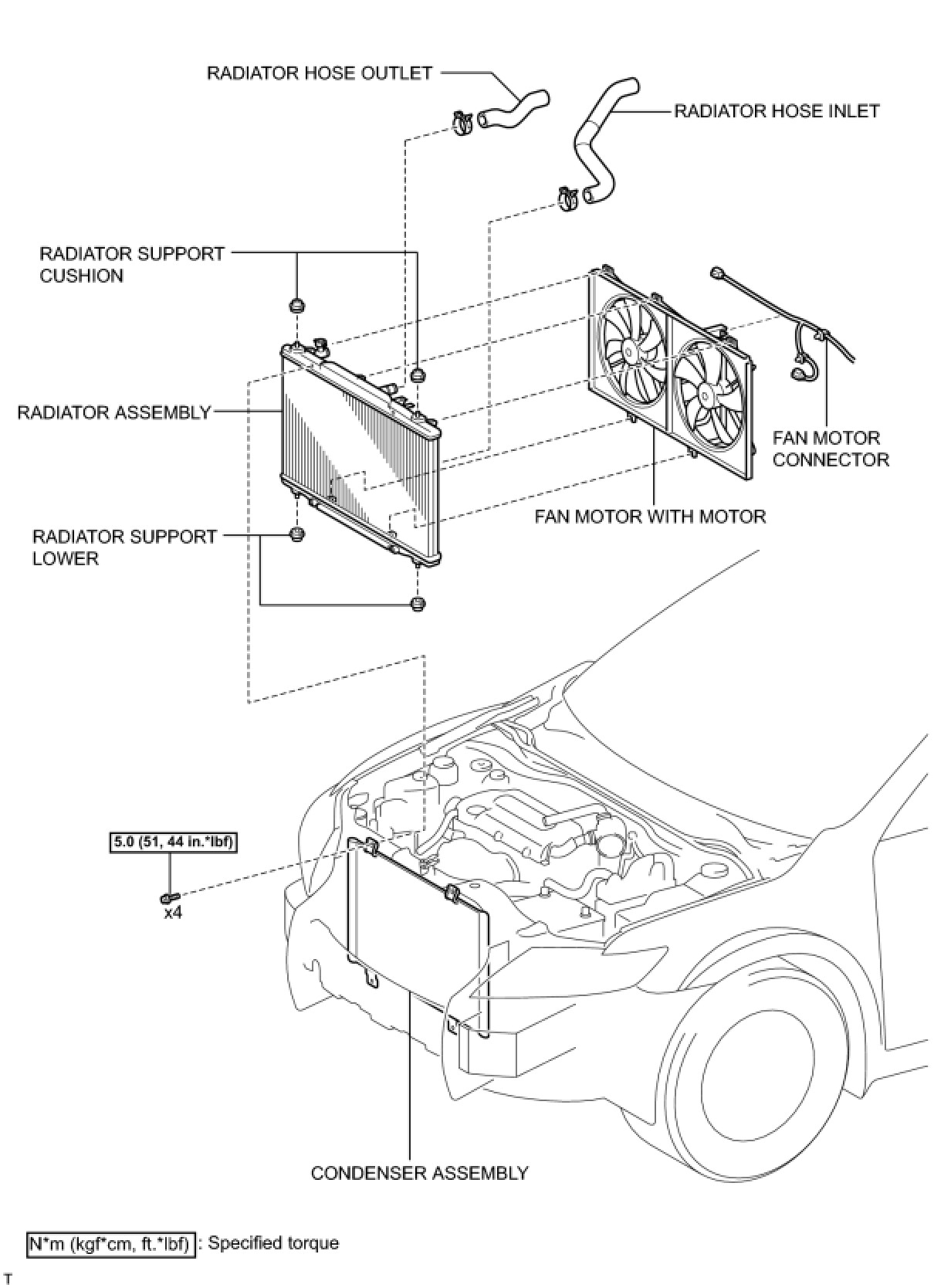 RADIATOR HOSE OUTLET

RADIATOR HOSE INLET

RADIATOR SUPPORT CUSHION

RADIATOR ASSEMBLY

FAN MOTOR CONNECTOR

FAN MOTOR WITH MOTOR

RADIATOR SUPPORT LOWER

5.0 (51, 44 in.*lbf)

x4

CONDENSER ASSEMBLY

N*m (kgf*cm, ft.*lbf) : Specified torque

T