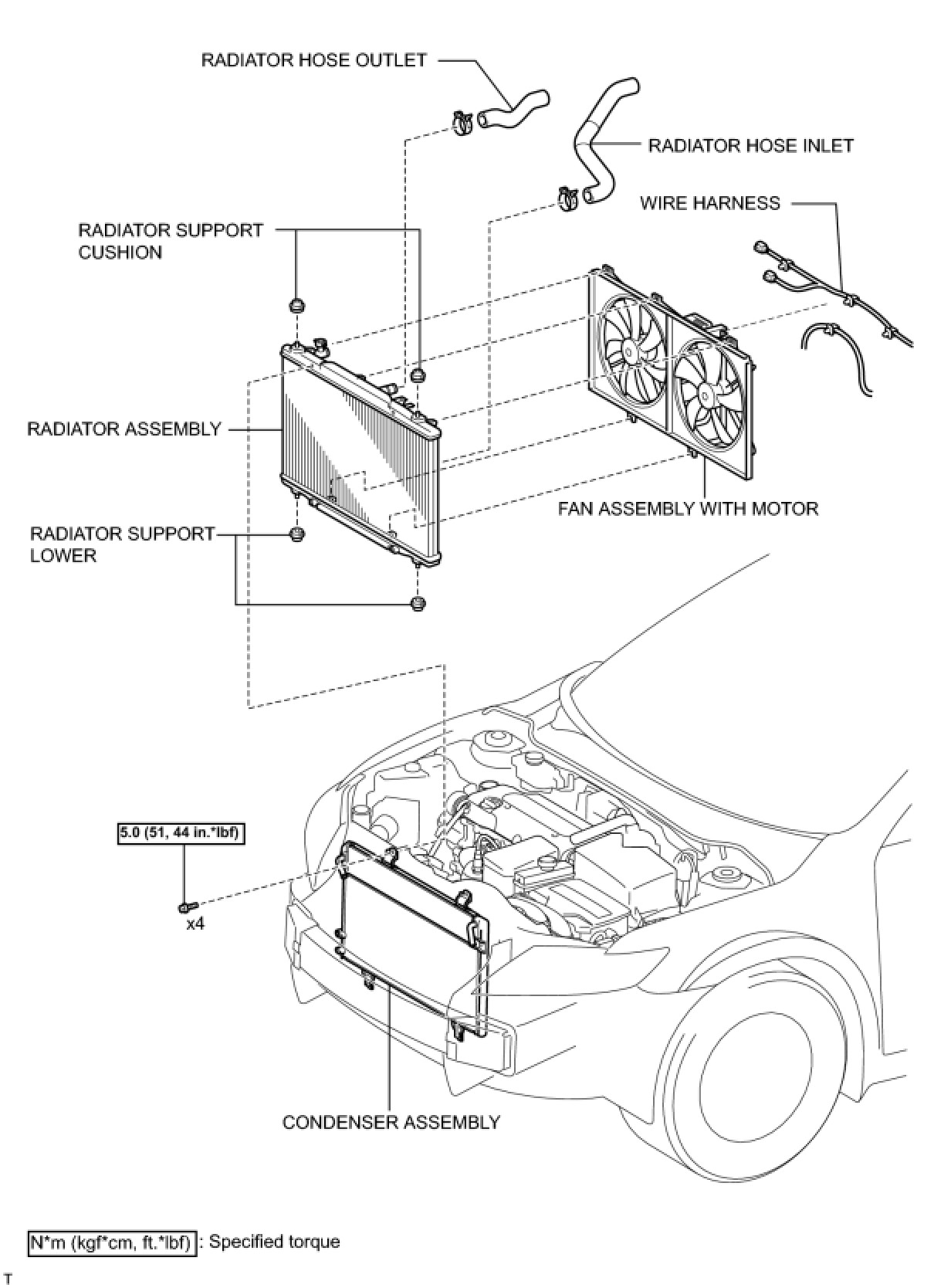 RADIATOR HOSE OUTLET

RADIATOR HOSE INLET

WIRE HARNESS

RADIATOR SUPPORT CUSHION

RADIATOR ASSEMBLY

FAN ASSEMBLY WITH MOTOR

RADIATOR SUPPORT LOWER

5.0 (51, 44 in.*lbf)

x4

CONDENSER ASSEMBLY

N*m (kgf*cm, ft.*lbf) : Specified torque

T