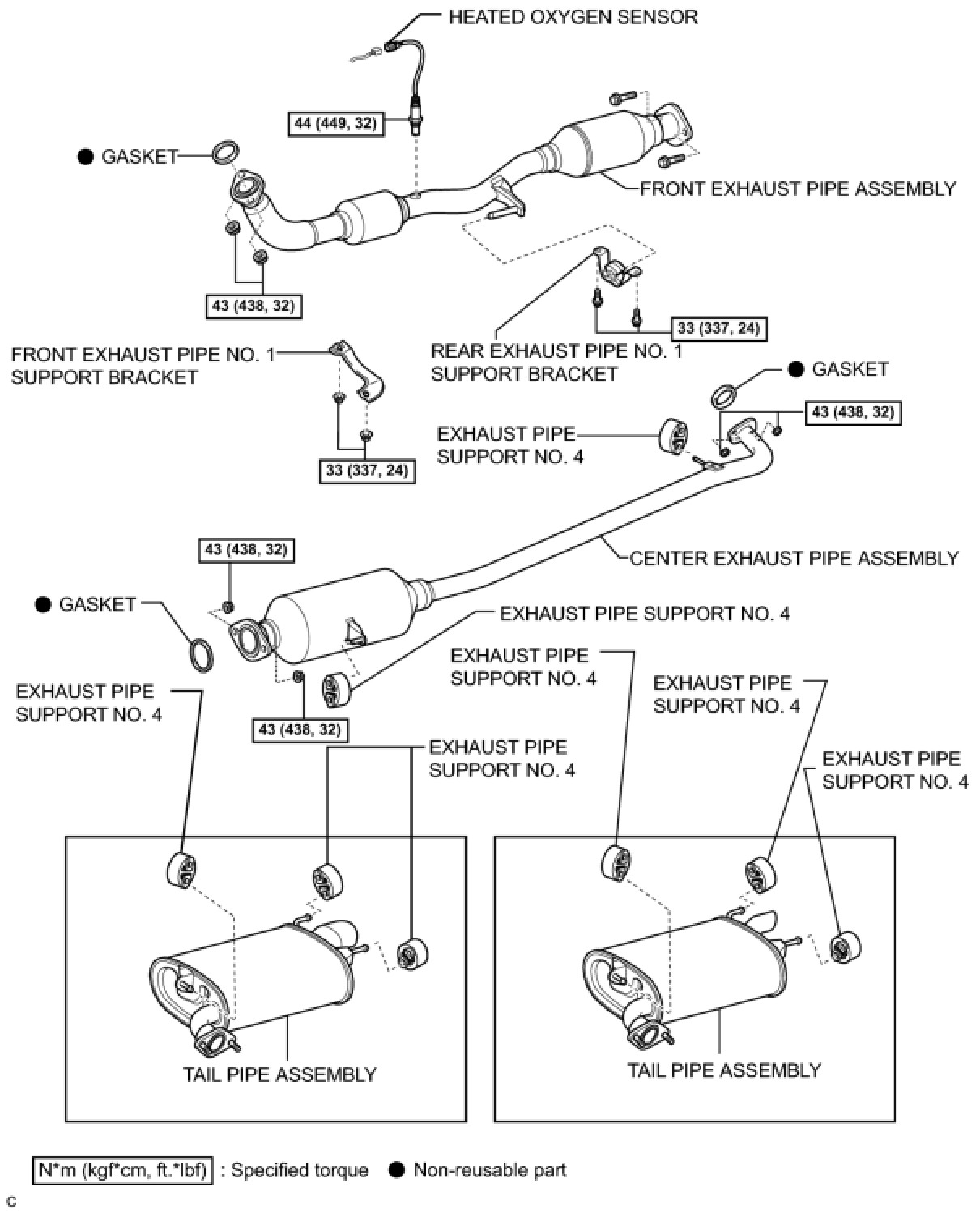 HEATED OXYGEN SENSOR

44 (449, 32)

● GASKET

FRONT EXHAUST PIPE ASSEMBLY

43 (438, 32)

33 (337, 24)

FRONT EXHAUST PIPE NO. 1 SUPPORT BRACKET

REAR EXHAUST PIPE NO. 1 SUPPORT BRACKET

● GASKET

43 (438, 32)

EXHAUST PIPE SUPPORT NO. 4

33 (337, 24)

43 (438, 32)

CENTER EXHAUST PIPE ASSEMBLY

● GASKET

EXHAUST PIPE SUPPORT NO. 4

EXHAUST PIPE SUPPORT NO. 4

EXHAUST PIPE SUPPORT NO. 4

EXHAUST PIPE SUPPORT NO. 4

43 (438, 32)

EXHAUST PIPE SUPPORT NO. 4

EXHAUST PIPE SUPPORT NO. 4

TAIL PIPE ASSEMBLY

TAIL PIPE ASSEMBLY

N*m (kgf*cm, ft.*lbf) : Specified torque ● Non-reusable part

C