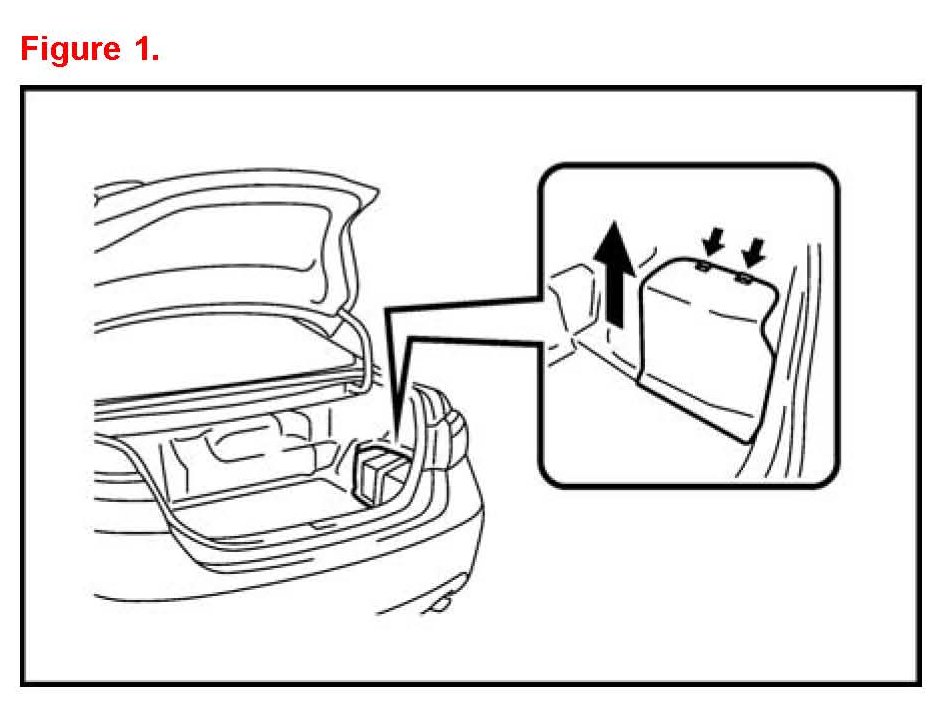 Figure 1.