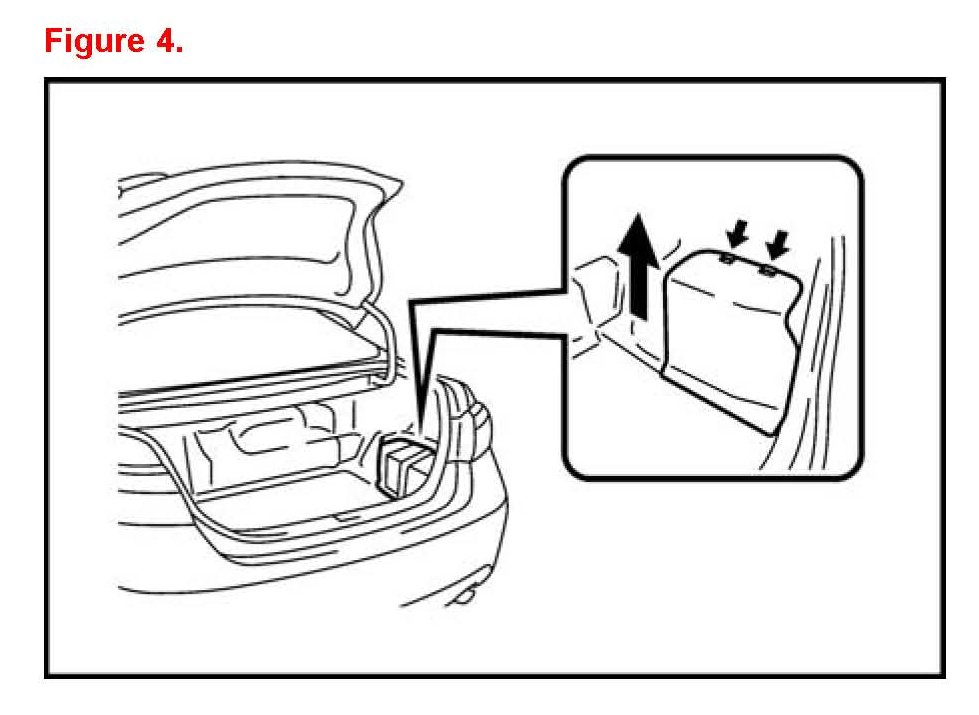 Figure 4.