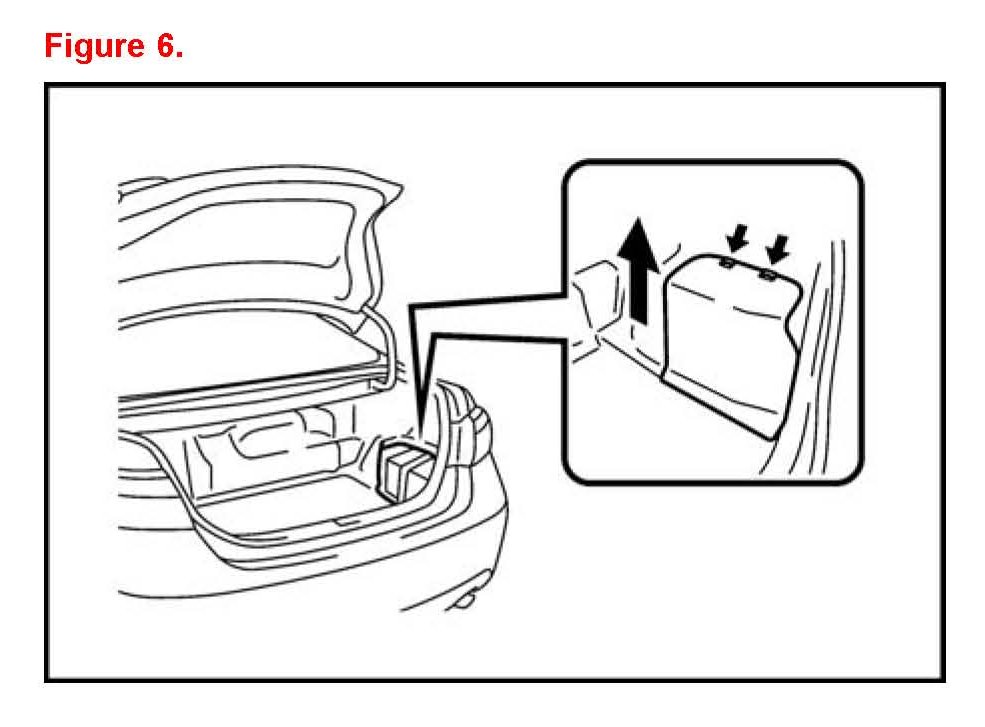 Figure 6.