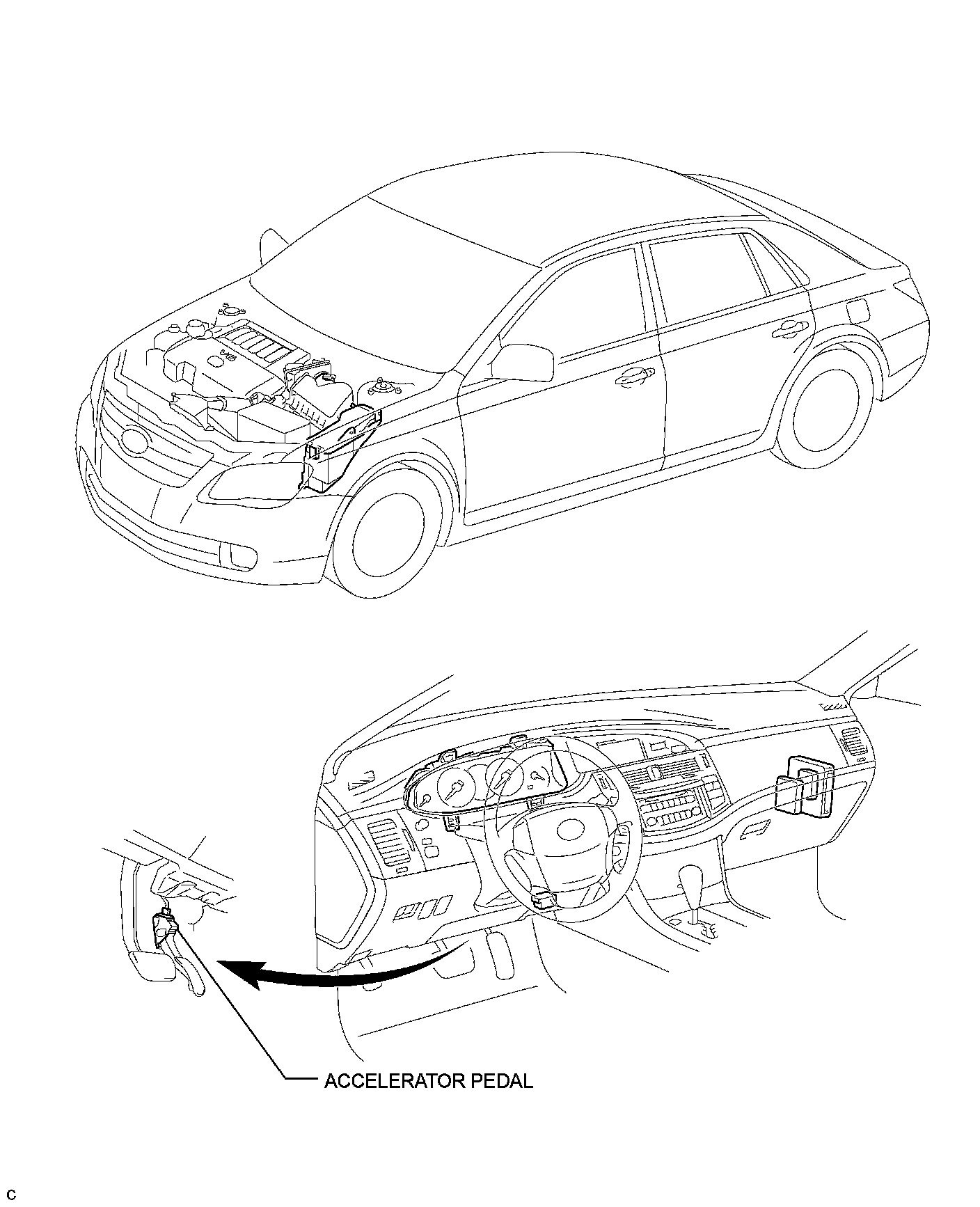 V6

ACCELERATOR PEDAL

C