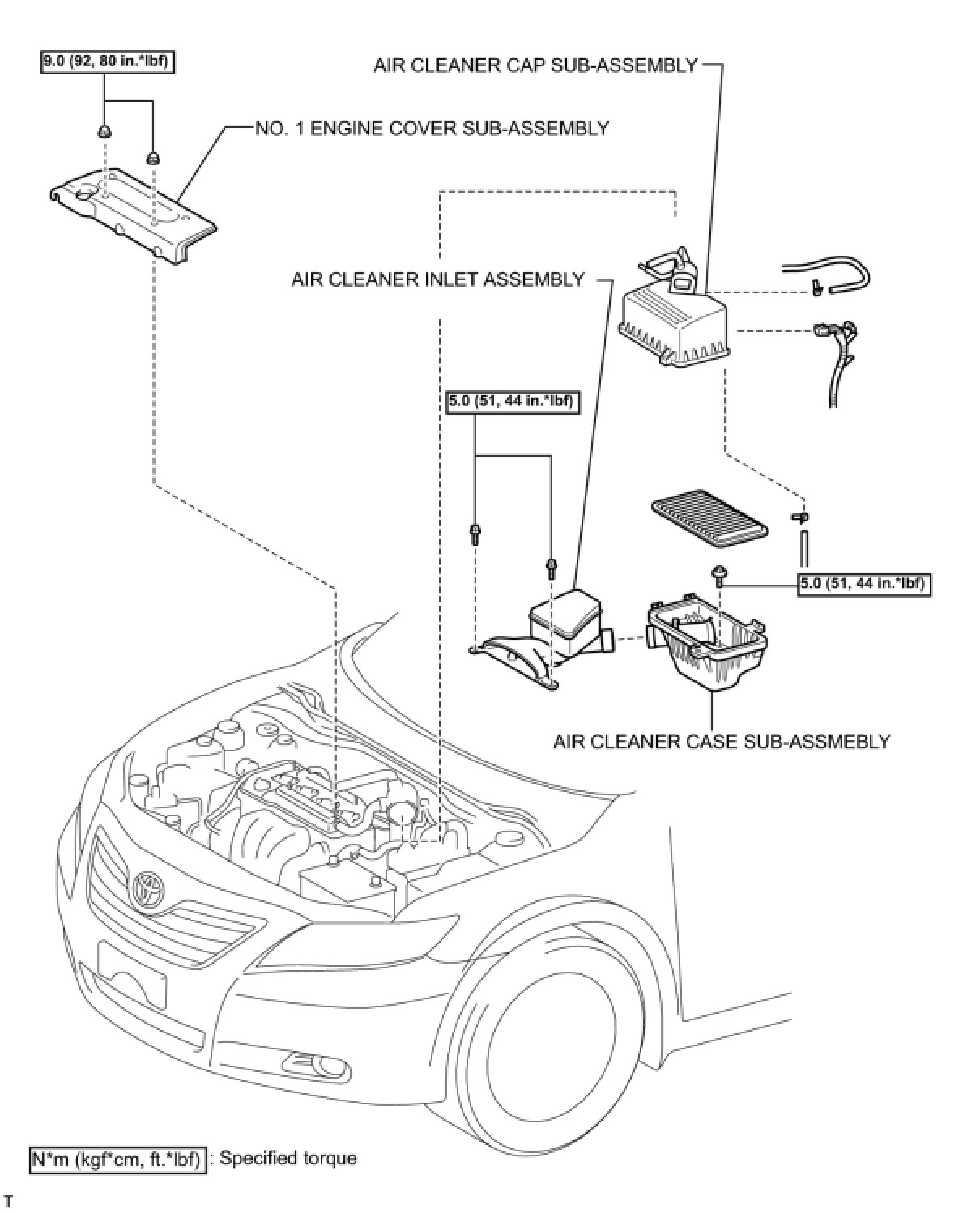 9.0 (92, 80 in.*lbf)

AIR CLEANER CAP SUB-ASSEMBLY

NO. 1 ENGINE COVER SUB-ASSEMBLY

AIR CLEANER INLET ASSEMBLY

5.0 (51, 44 in.*lbf)

5.0 (51, 44 in.*lbf)

AIR CLEANER CASE SUB-ASSMEBLY

N*m (kgf*cm, ft.*lbf) : Specified torque

T