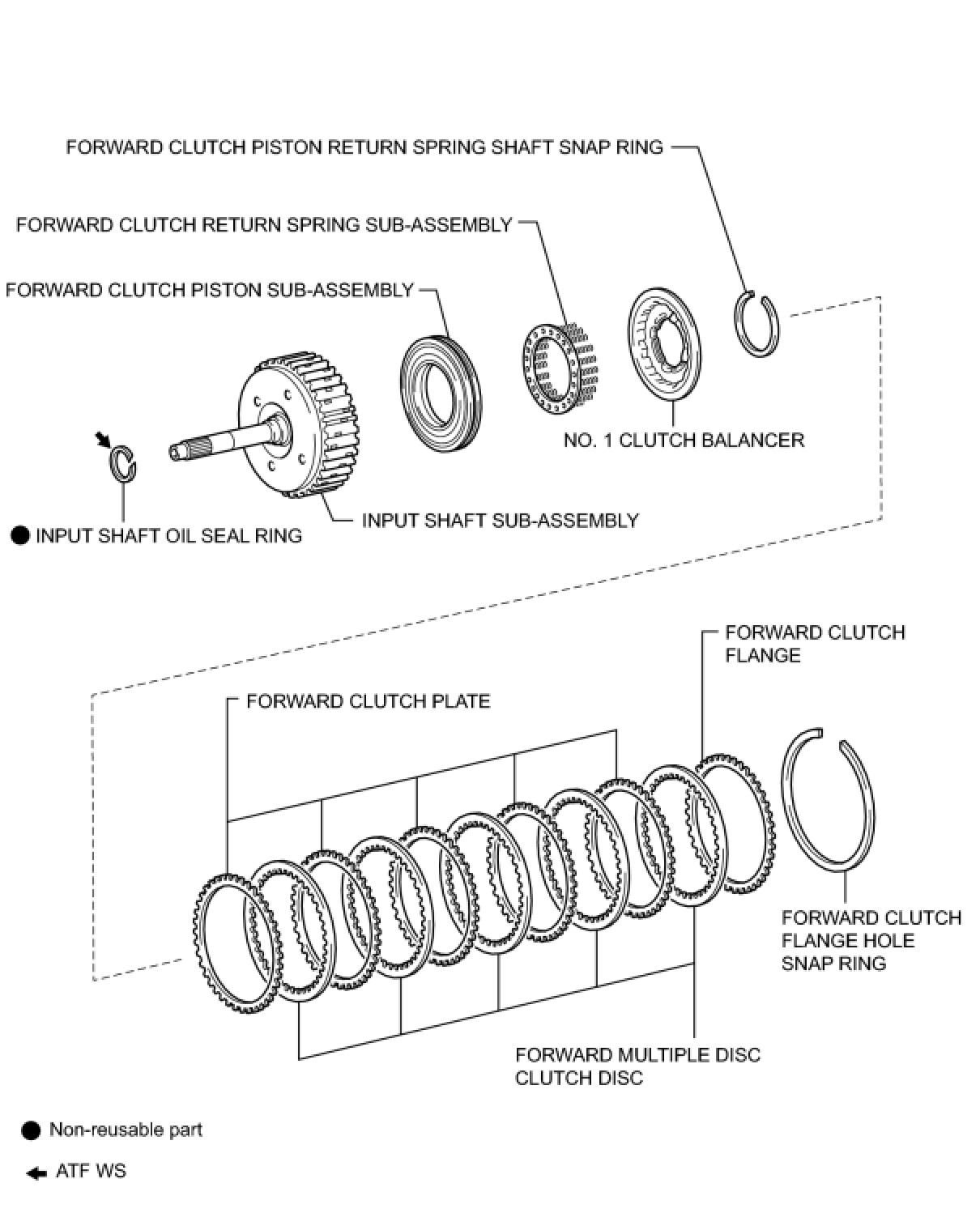 FORWARD CLUTCH PISTON RETURN SPRING SHAFT SNAP RING

FORWARD CLUTCH RETURN SPRING SUB-ASSEMBLY

FORWARD CLUTCH PISTON SUB-ASSEMBLY

NO. 1 CLUTCH BALANCER

INPUT SHAFT SUB-ASSEMBLY

● INPUT SHAFT OIL SEAL RING

FORWARD CLUTCH FLANGE

FORWARD CLUTCH PLATE

FORWARD CLUTCH FLANGE HOLE SNAP RING

FORWARD MULTIPLE DISC CLUTCH DISC

● Non-reusable part

← ATF WS