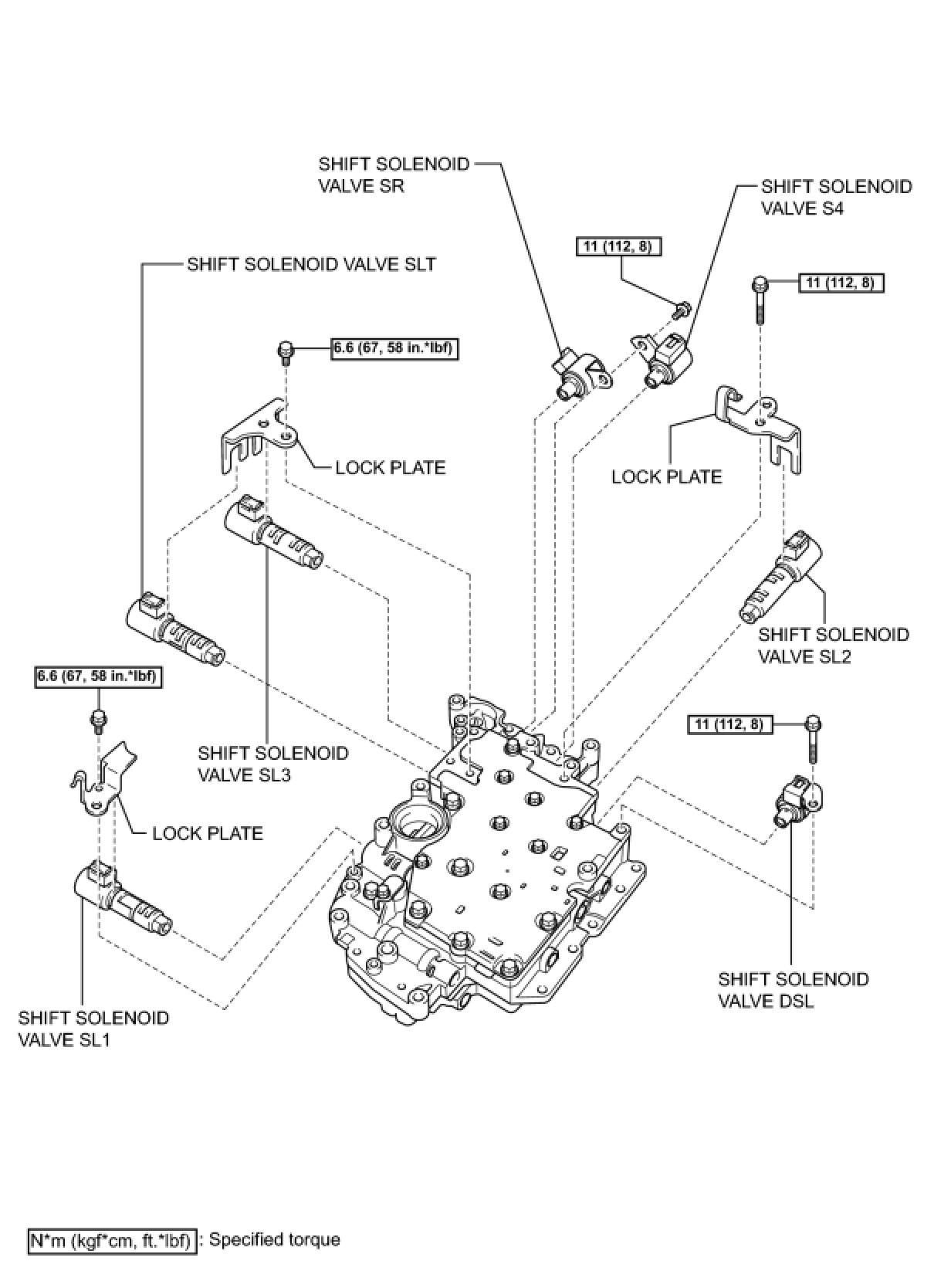 SHIFT SOLENOID VALVE SR

SHIFT SOLENOID VALVE S4

11 (112, 8)

SHIFT SOLENOID VALVE SLT

11 (112, 8)

6.6 (67, 58 in.*lbf)

LOCK PLATE

LOCK PLATE

SHIFT SOLENOID VALVE SL2

6.6 (67, 58 in.*lbf)

11 (112, 8)

SHIFT SOLENOID VALVE SL3

LOCK PLATE

SHIFT SOLENOID VALVE DSL

SHIFT SOLENOID VALVE SL1

N*m (kgf*cm, ft.*lbf) : Specified torque