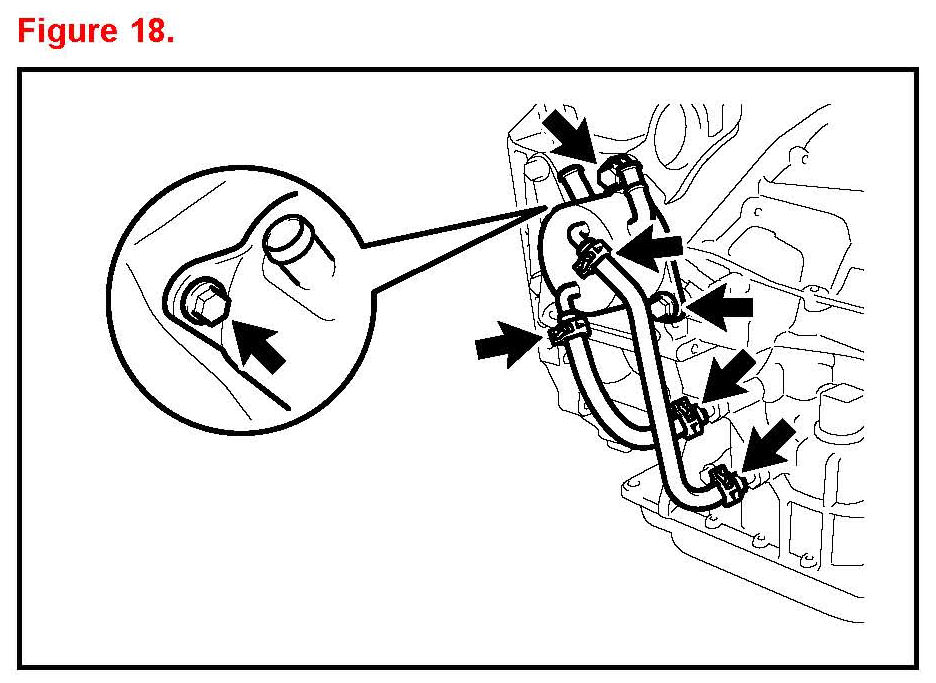 Figure 18.