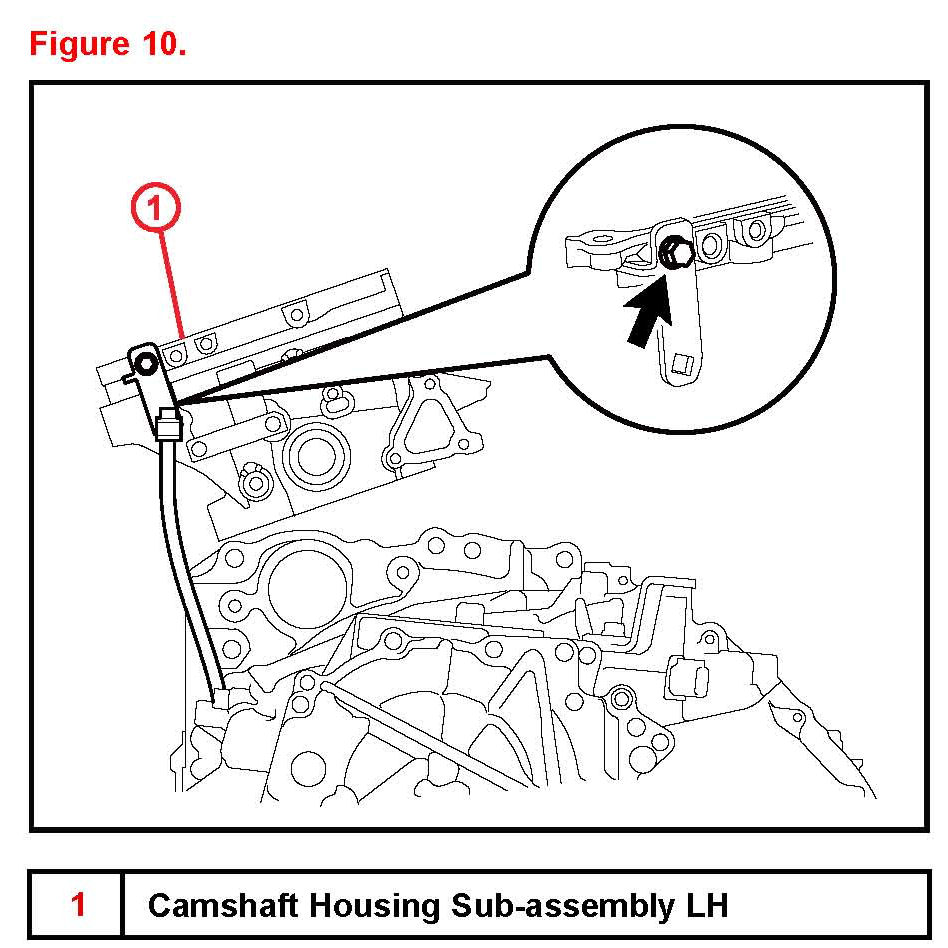 Figure 10.

1

| 1 | Camshaft Housing Sub-assembly LH |
|---|---|