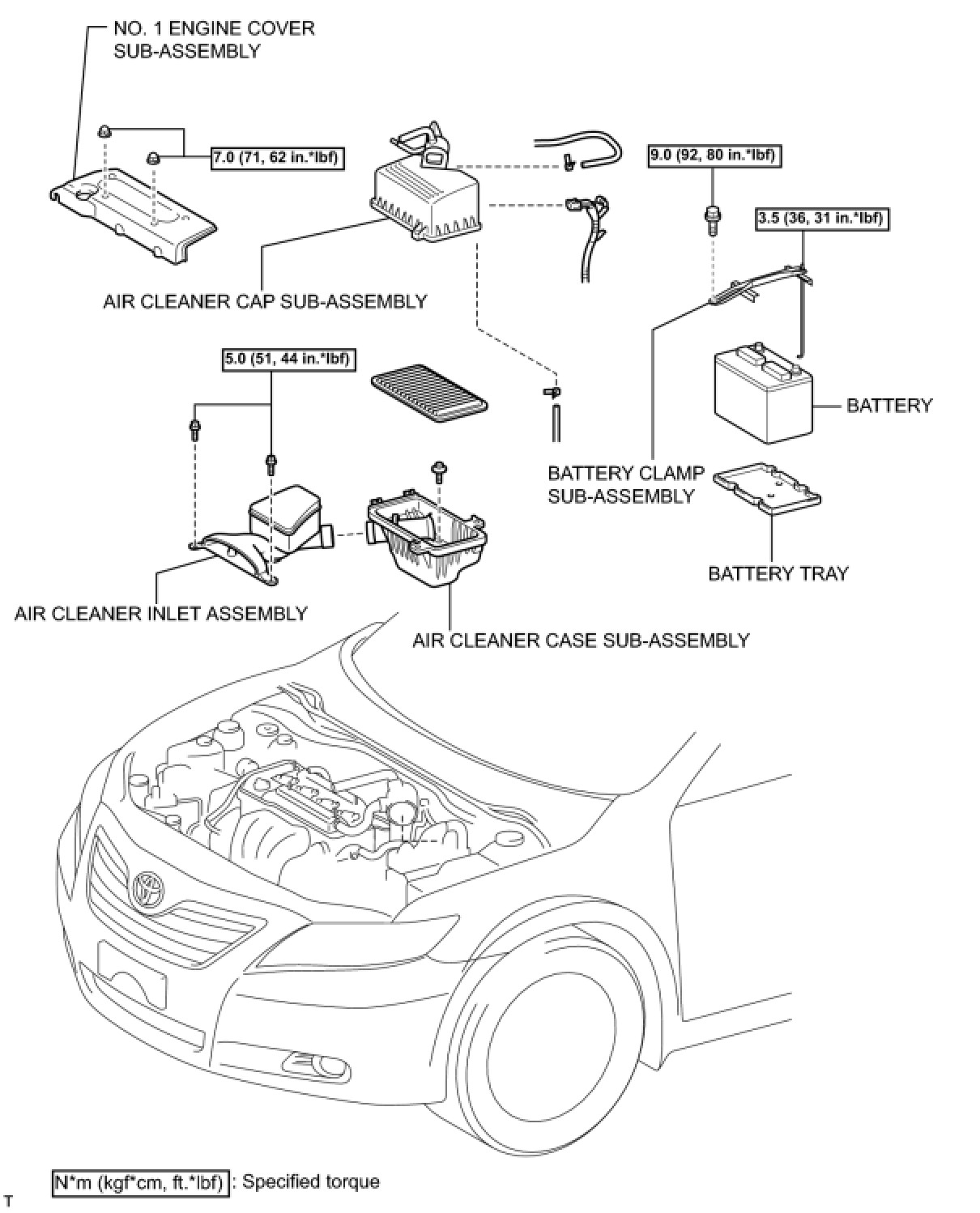 NO. 1 ENGINE COVER SUB-ASSEMBLY

7.0 (71, 62 in.*lbf)

9.0 (92, 80 in.*lbf)

3.5 (36, 31 in.*lbf)

AIR CLEANER CAP SUB-ASSEMBLY

5.0 (51, 44 in.*lbf)

BATTERY

BATTERY CLAMP SUB-ASSEMBLY

BATTERY TRAY

AIR CLEANER INLET ASSEMBLY

AIR CLEANER CASE SUB-ASSEMBLY

N*m (kgf*cm, ft.*lbf) : Specified torque

T