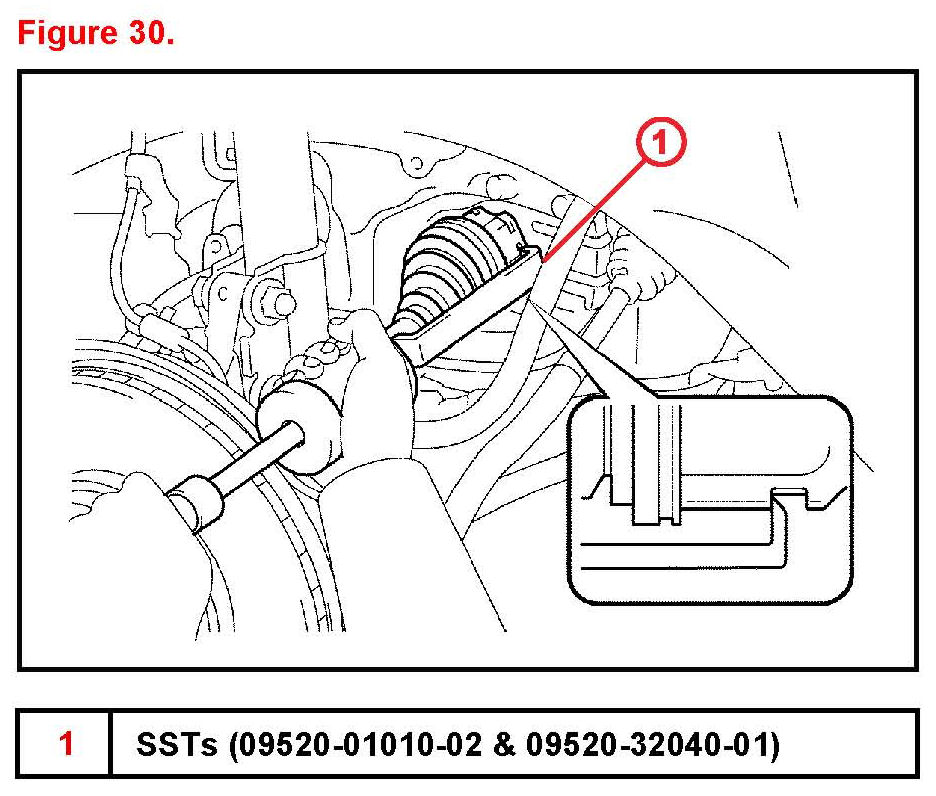 Figure 30.

1

| 1 | SSTs (09520-01010-02 & 09520-32040-01) |
|---|---|