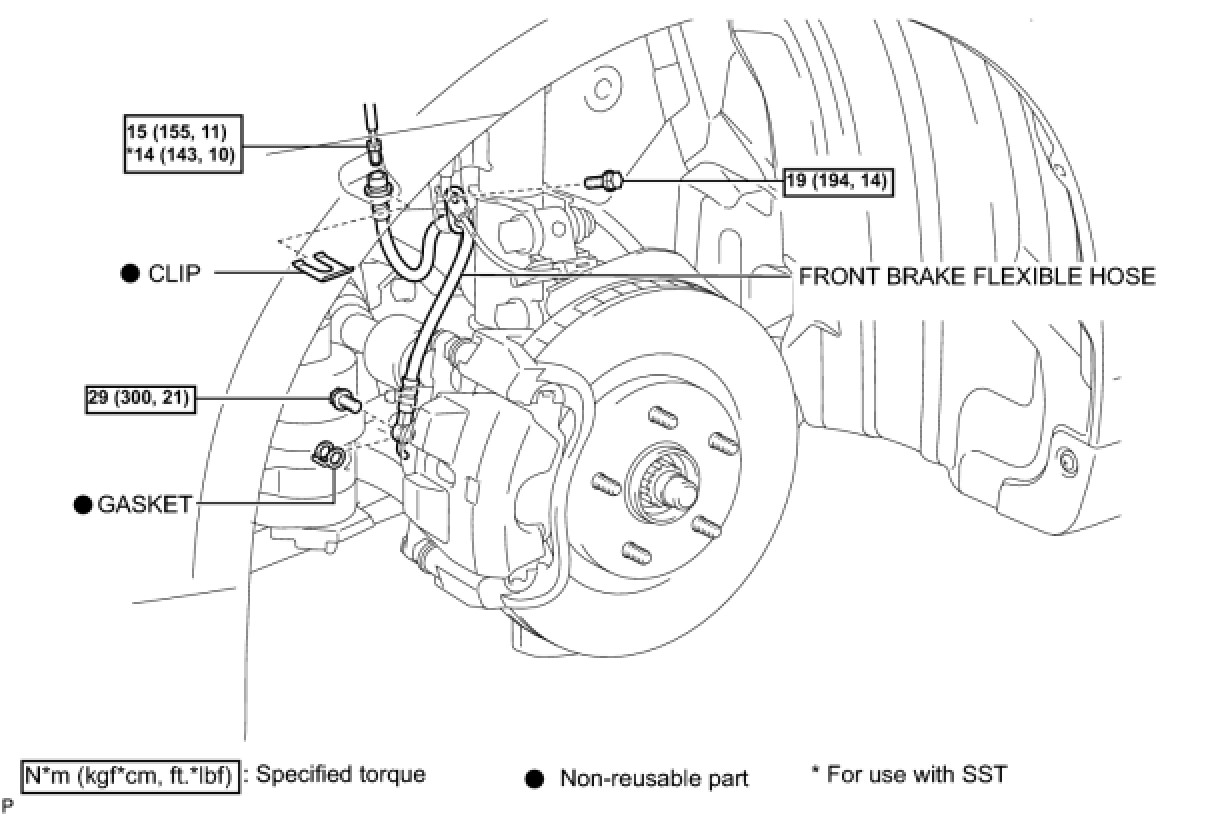 15 (155, 11)
*14 (143, 10)

19 (194, 14)

● CLIP

FRONT BRAKE FLEXIBLE HOSE

29 (300, 21)

● GASKET

N*m (kgf*cm, ft.*lbf) : Specified torque

● Non-reusable part

* For use with SST

P