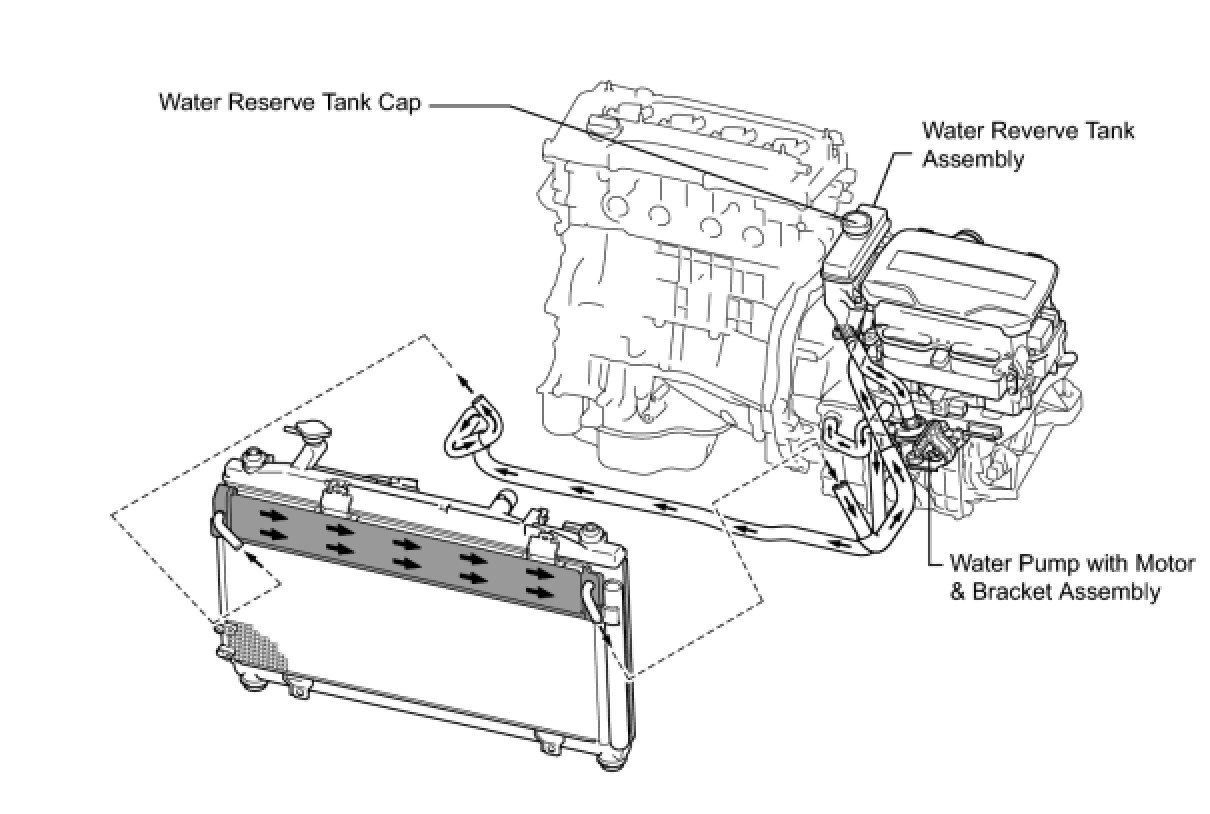 Water Reserve Tank Cap

Water Reverve Tank Assembly

Water Pump with Motor & Bracket Assembly