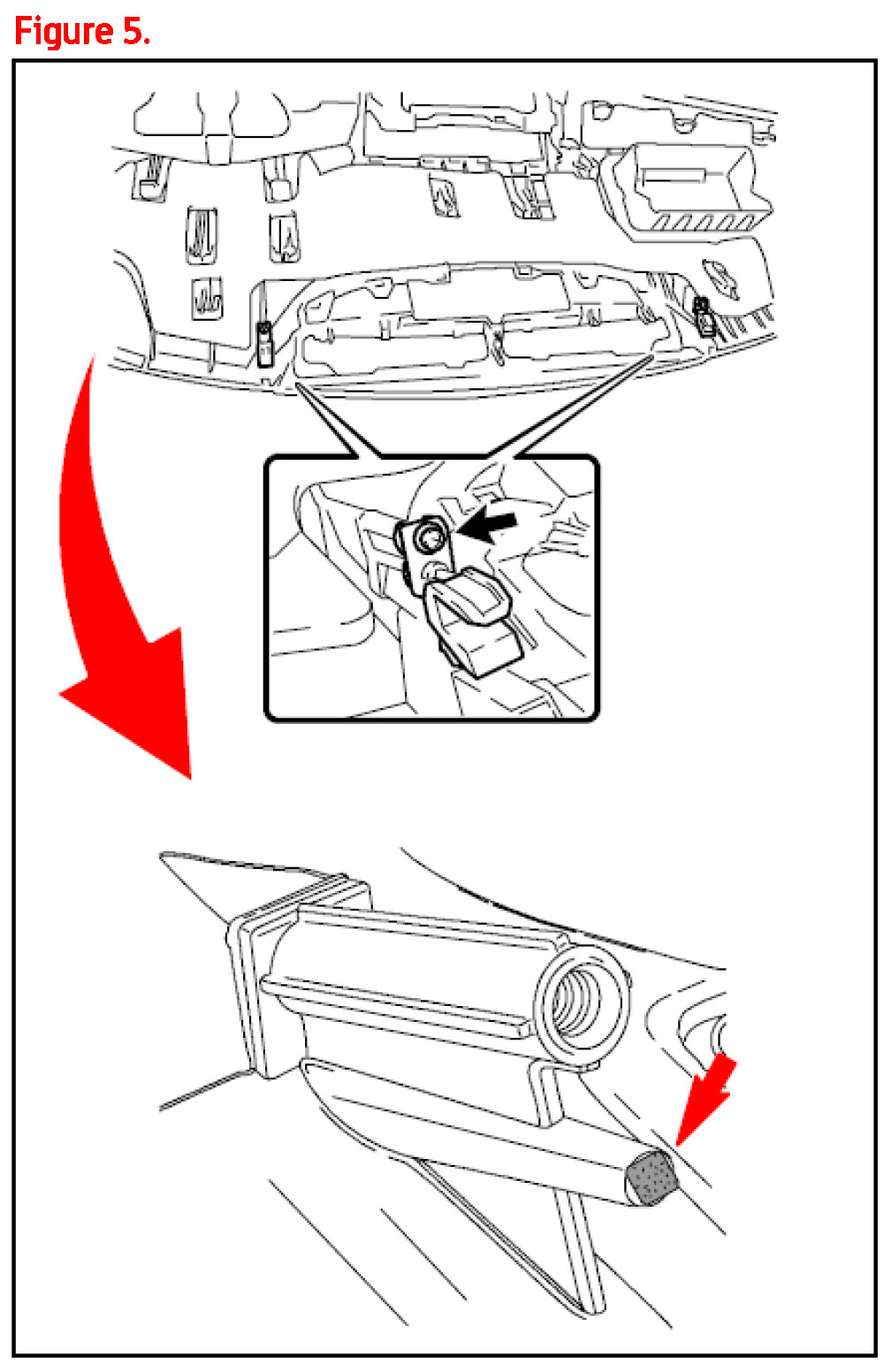 Figure 5.