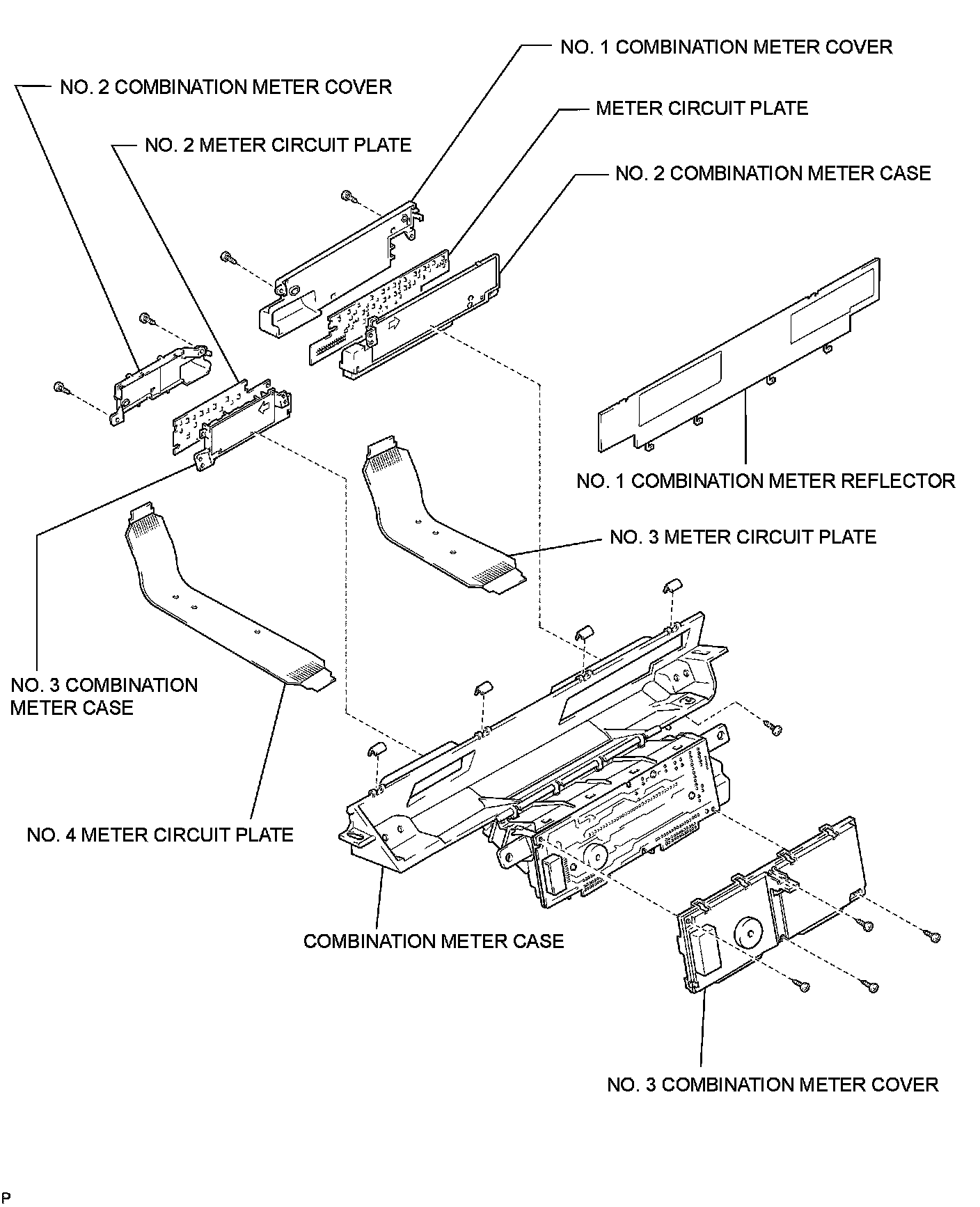 NO. 1 COMBINATION METER COVER

NO. 2 COMBINATION METER COVER

METER CIRCUIT PLATE

NO. 2 METER CIRCUIT PLATE

NO. 2 COMBINATION METER CASE

NO. 1 COMBINATION METER REFLECTOR

NO. 3 METER CIRCUIT PLATE

NO. 3 COMBINATION METER CASE

NO. 4 METER CIRCUIT PLATE

COMBINATION METER CASE

NO. 3 COMBINATION METER COVER

P