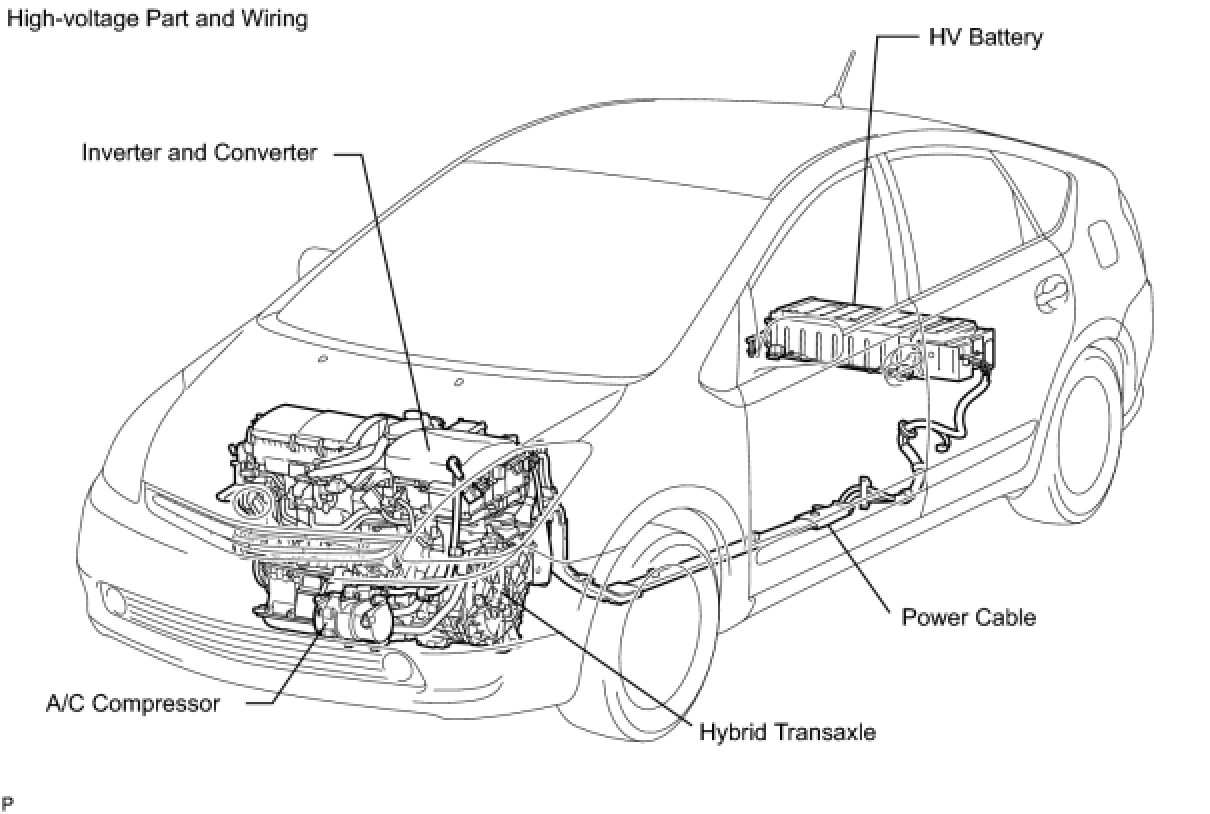 High-voltage Part and Wiring

HV Battery

Inverter and Converter

Power Cable

A/C Compressor

Hybrid Transaxle

P