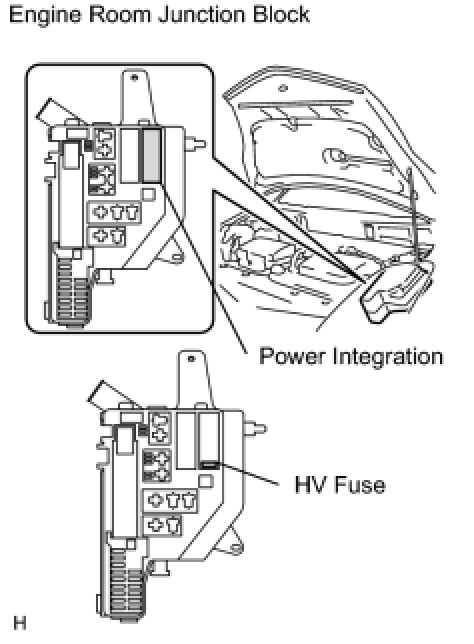 Engine Room Junction Block

Power Integration

HV Fuse

H