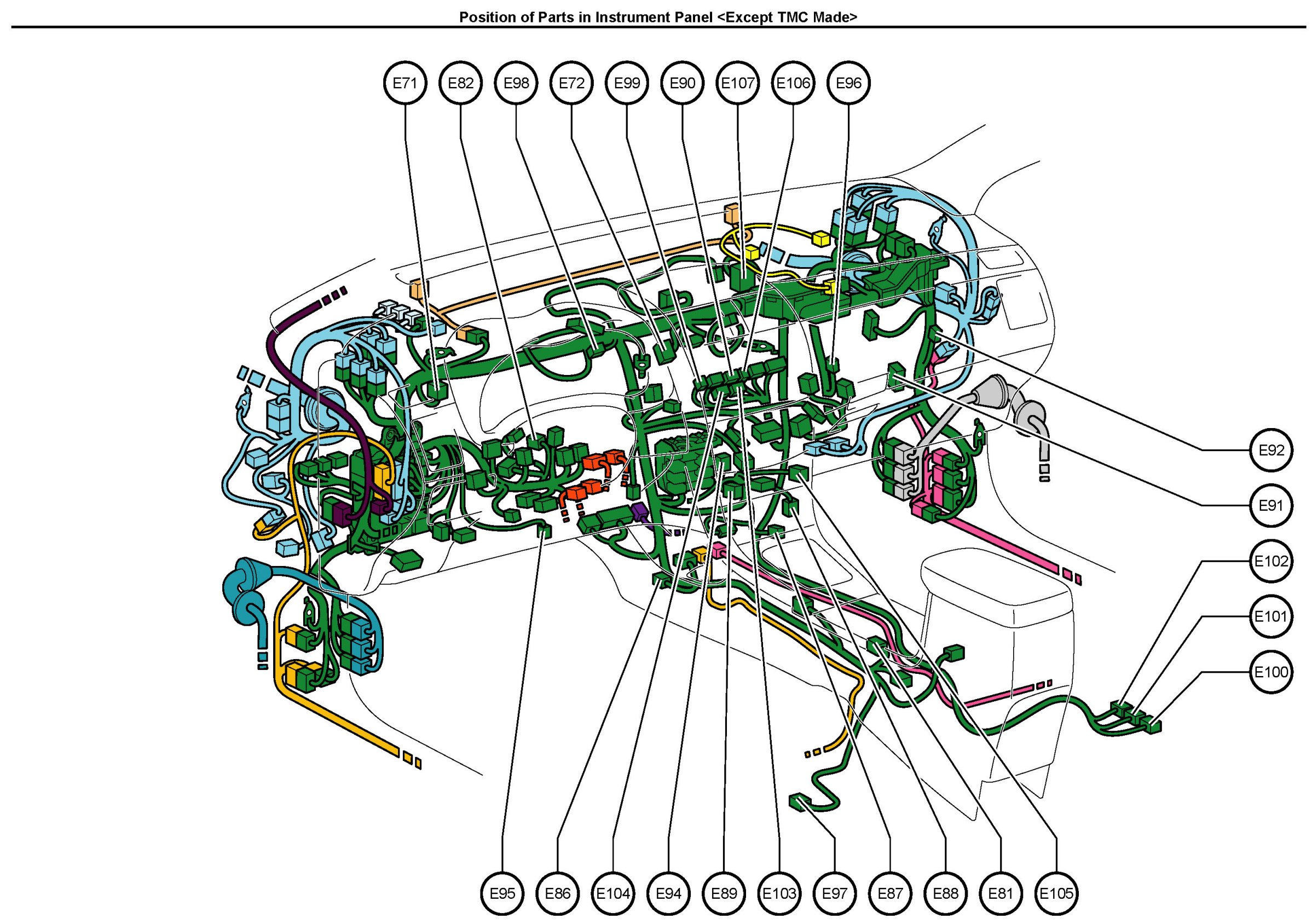 Position of Parts in Instrument Panel <Except TMC Made>

E71 E82 E98 E72 E99 E90 E107 E106 E96

E92
E91
E102
E101
E100

E95 E86 E104 E94 E89 E103 E97 E87 E88 E81 E105