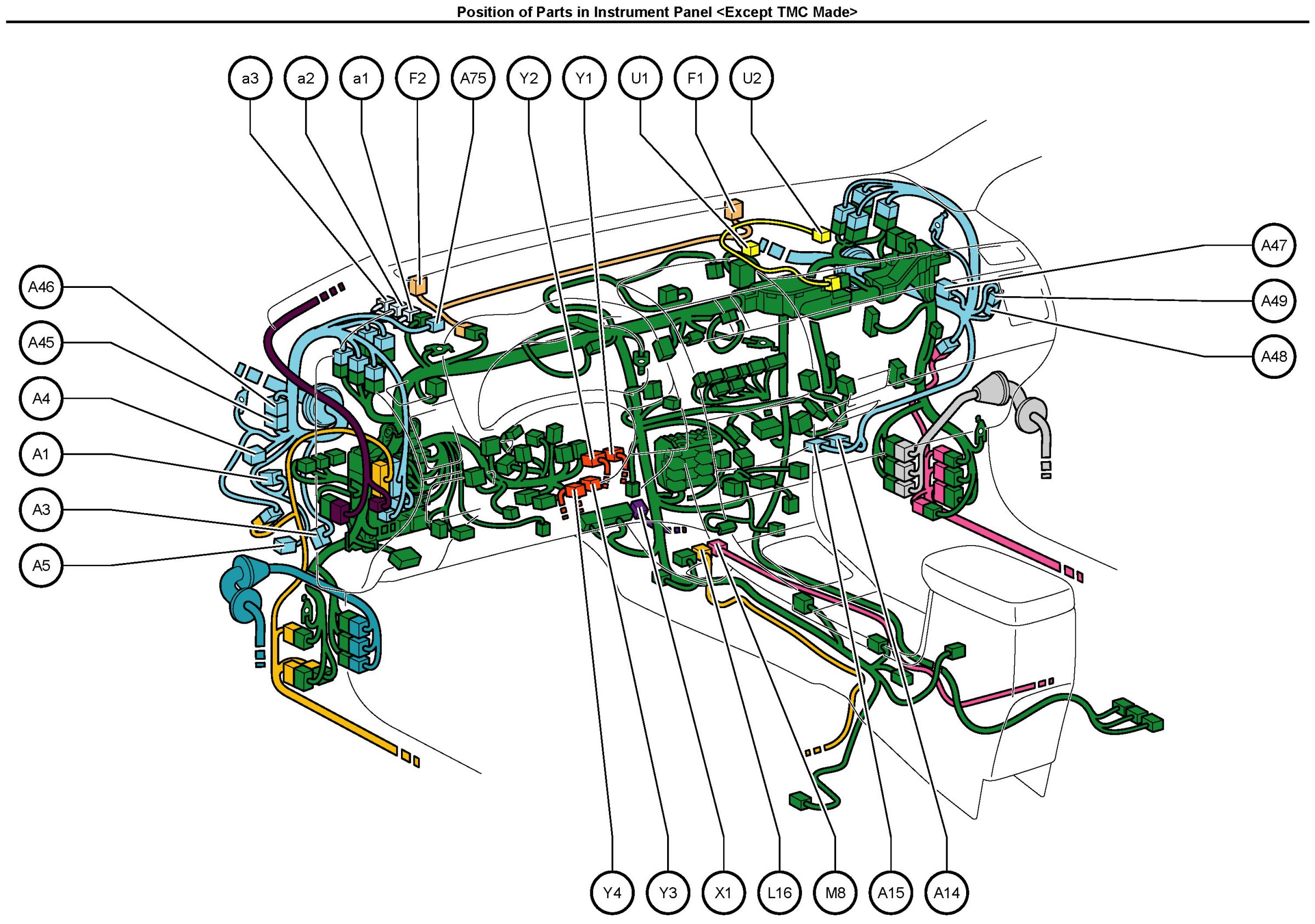 Position of Parts in Instrument Panel <Except TMC Made>

a3
a2
a1
F2
A75
Y2
Y1
U1
F1
U2

A46
A45
A4
A1
A3
A5

A47
A49
A48

Y4
Y3
X1
L16
M8
A15
A14