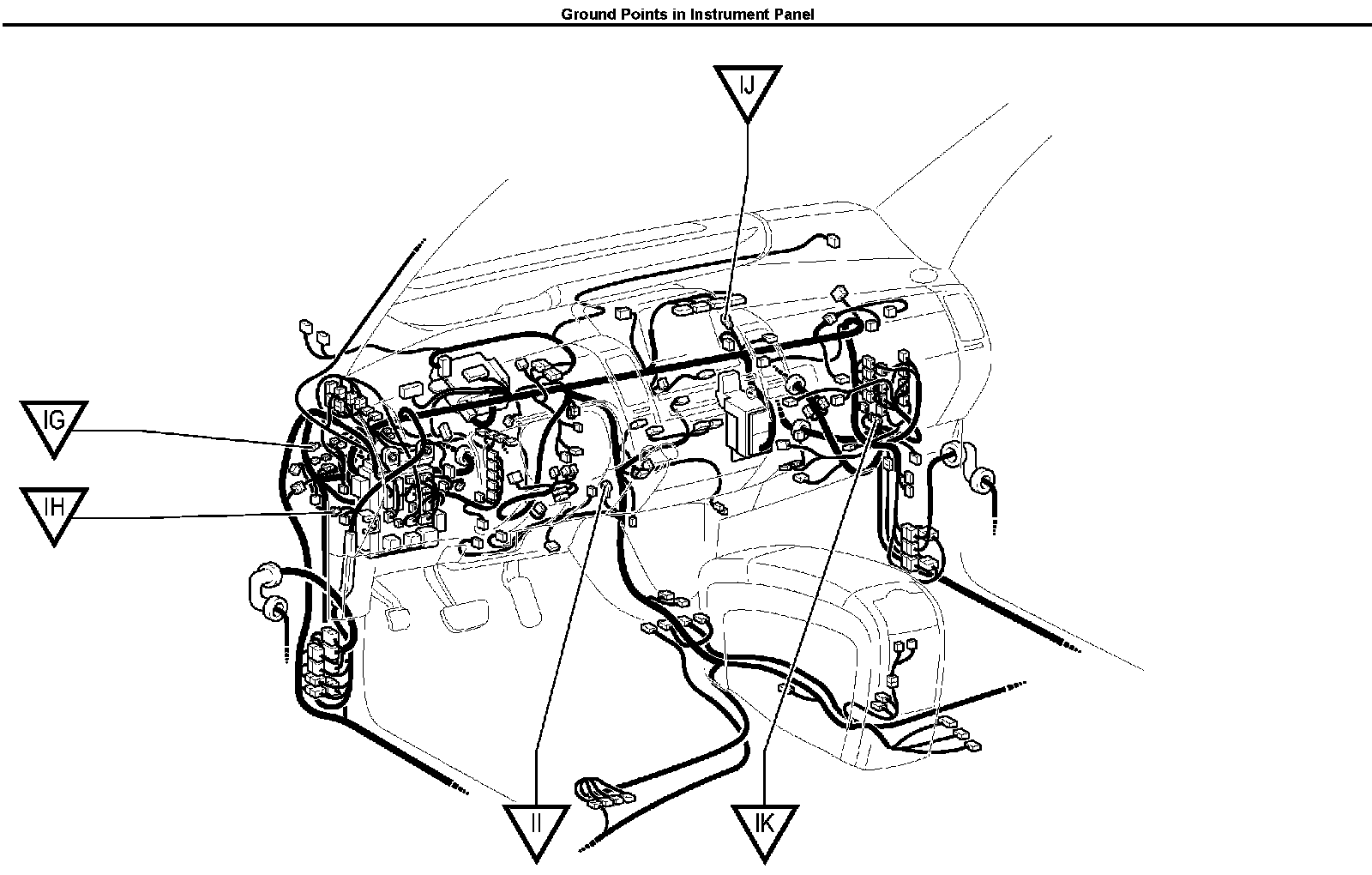 Ground Points in Instrument Panel

IJ

IG

IH

II

IK