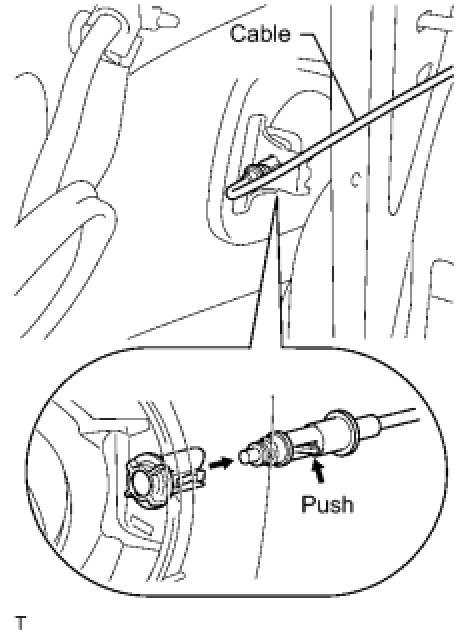 Cable

Push

T