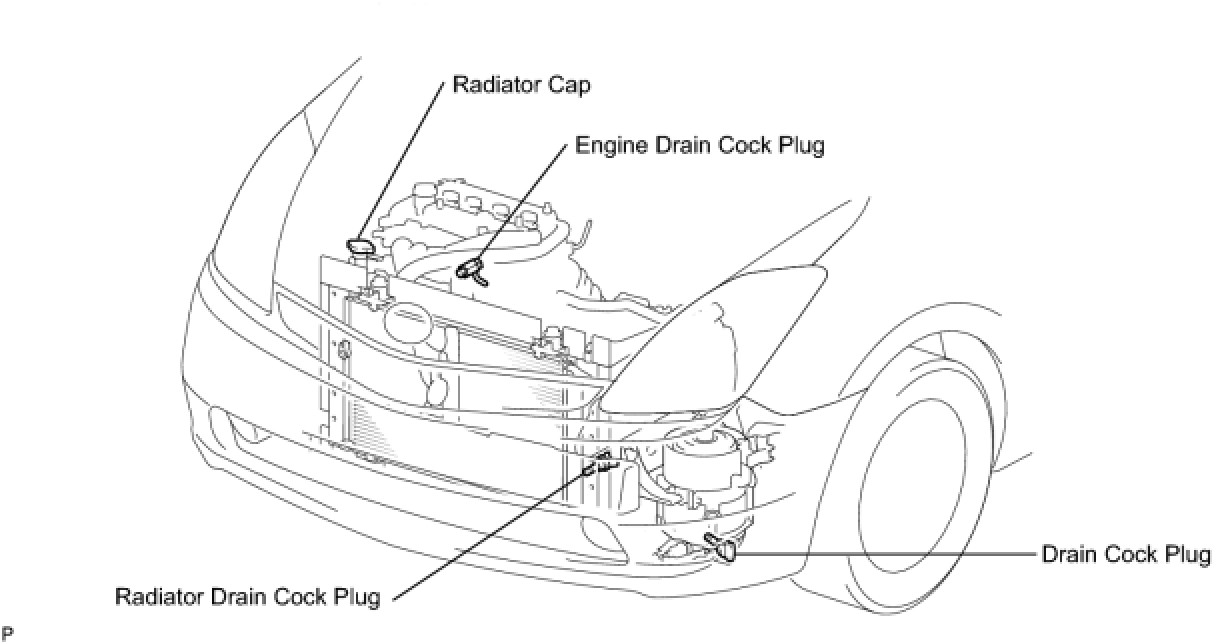 Radiator Cap

Engine Drain Cock Plug

Drain Cock Plug

Radiator Drain Cock Plug

P