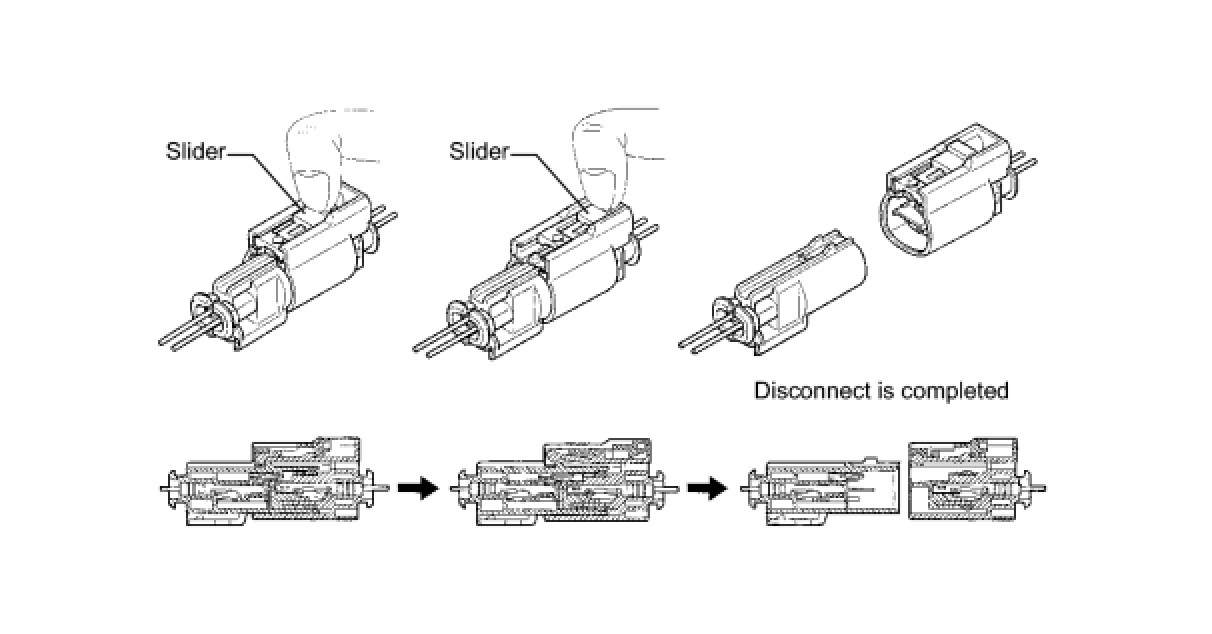 Slider

Slider

Disconnect is completed