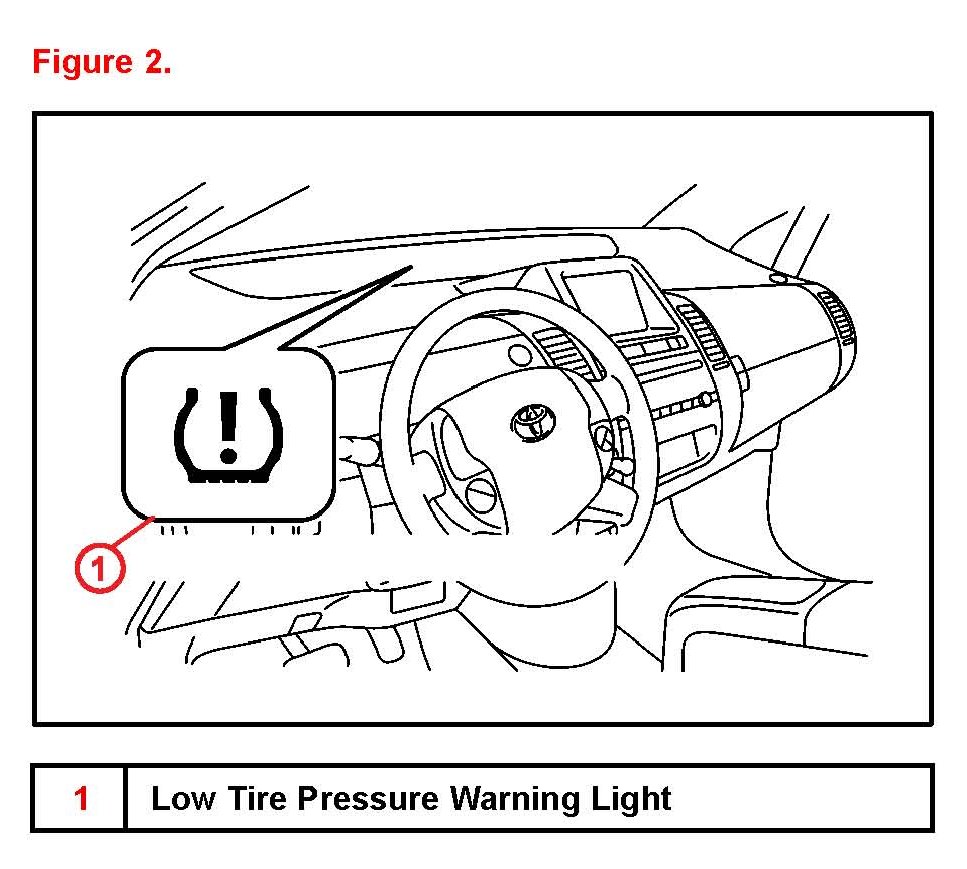 Figure 2.

1

| 1 | Low Tire Pressure Warning Light |
|---|---|