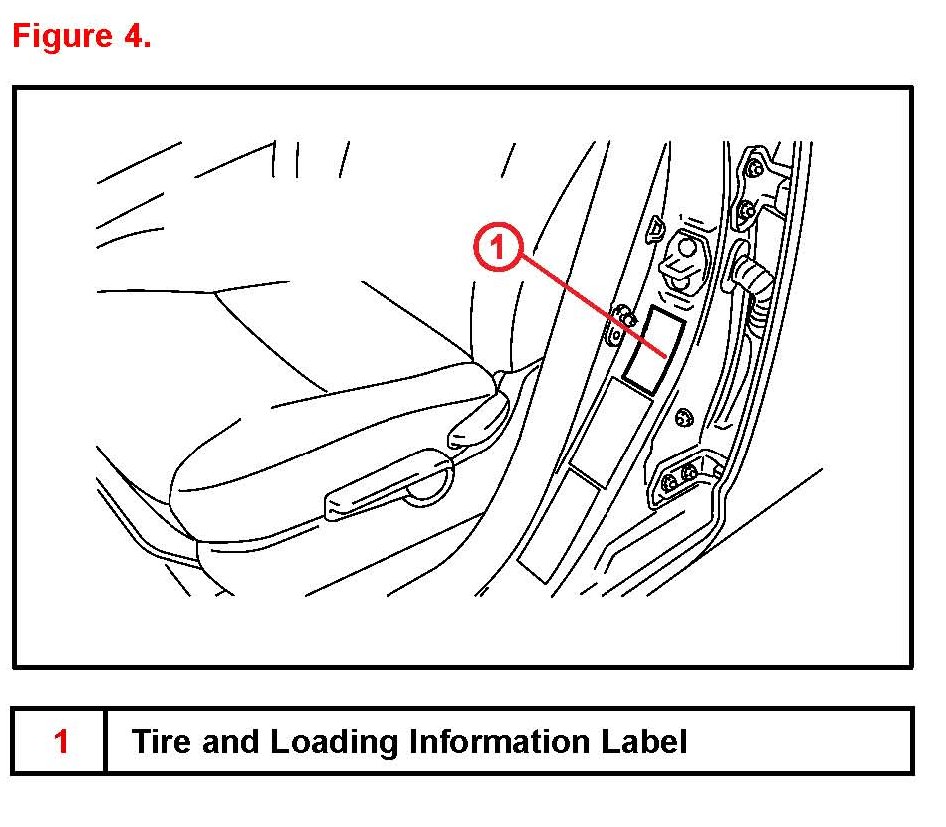 Figure 4.

1

| 1 | Tire and Loading Information Label |
|---|---|